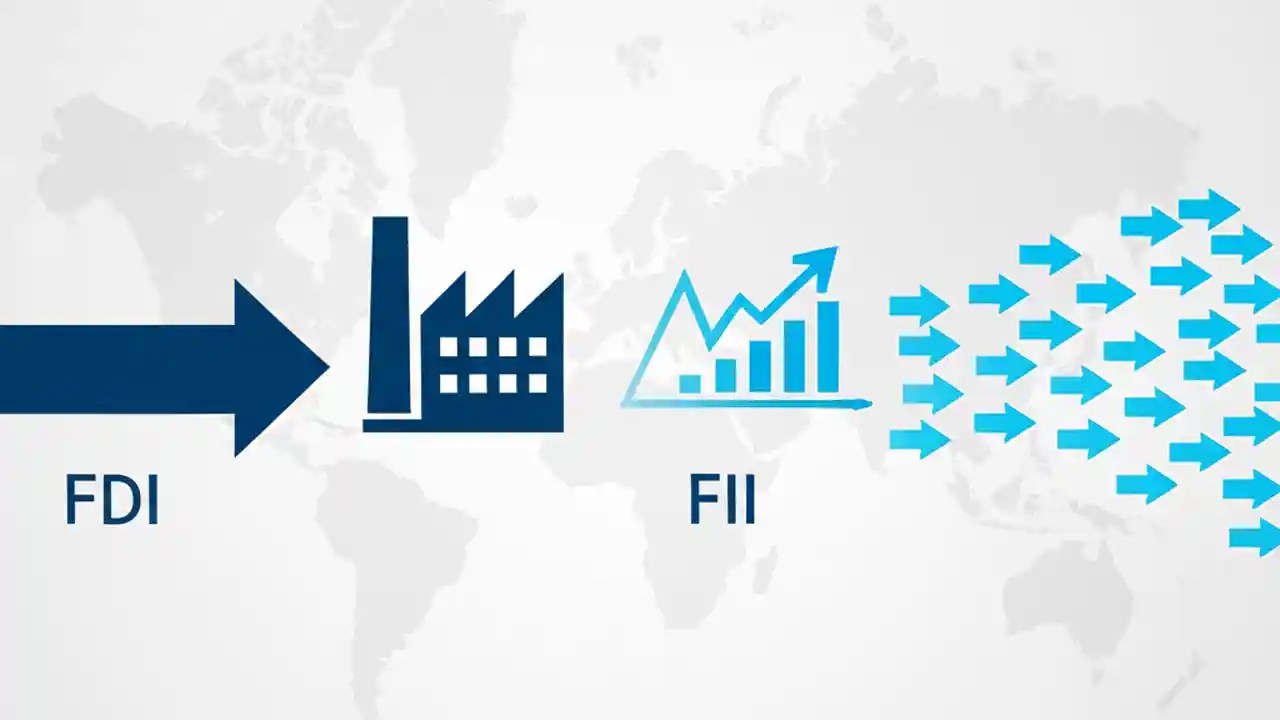 FDI

FII