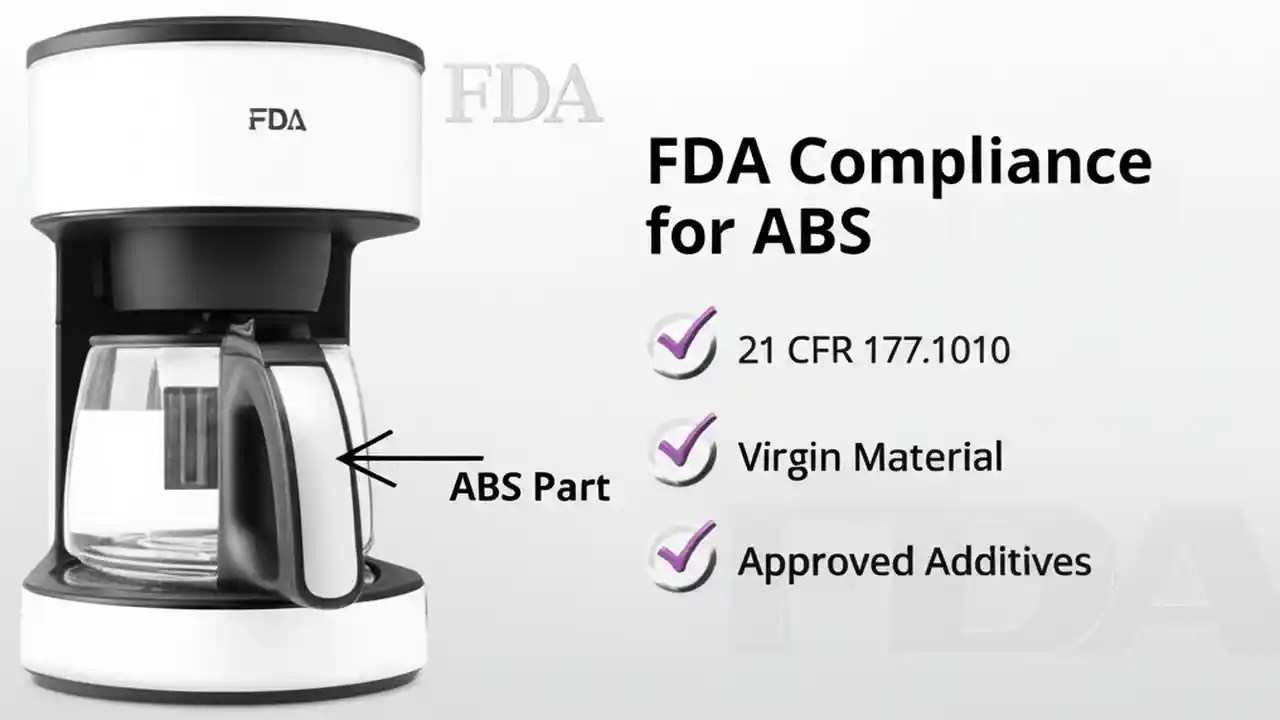 FDA

FDA

FDA Compliance for ABS

21 CFR 177.1010

Virgin Material

Approved Additives

ABS Part

FDA