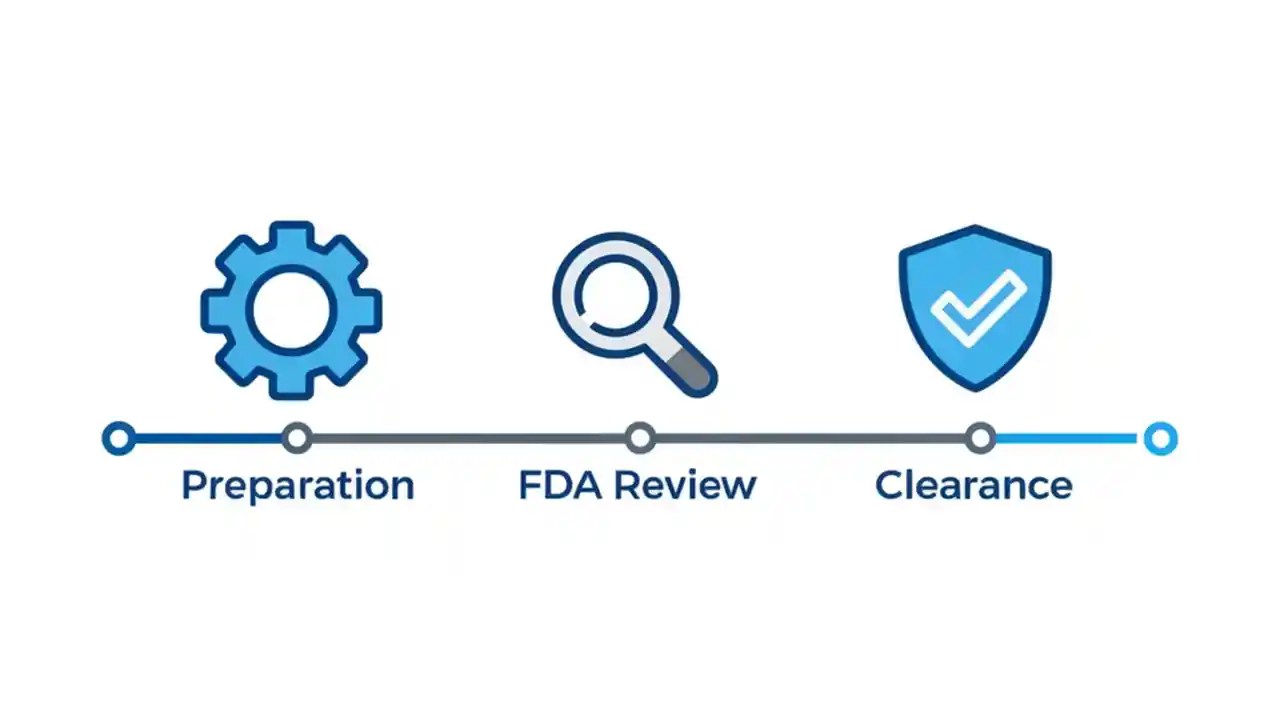 Preparation FDA Review Clearance