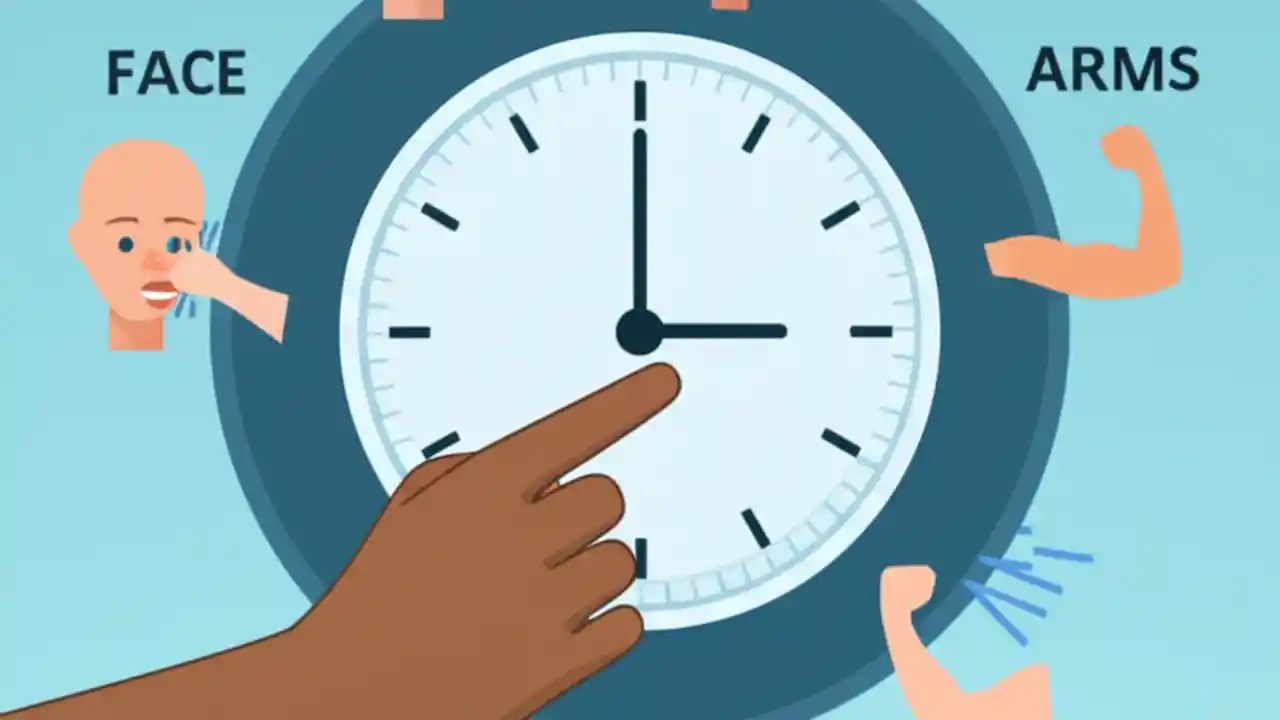 FACE

ARMS