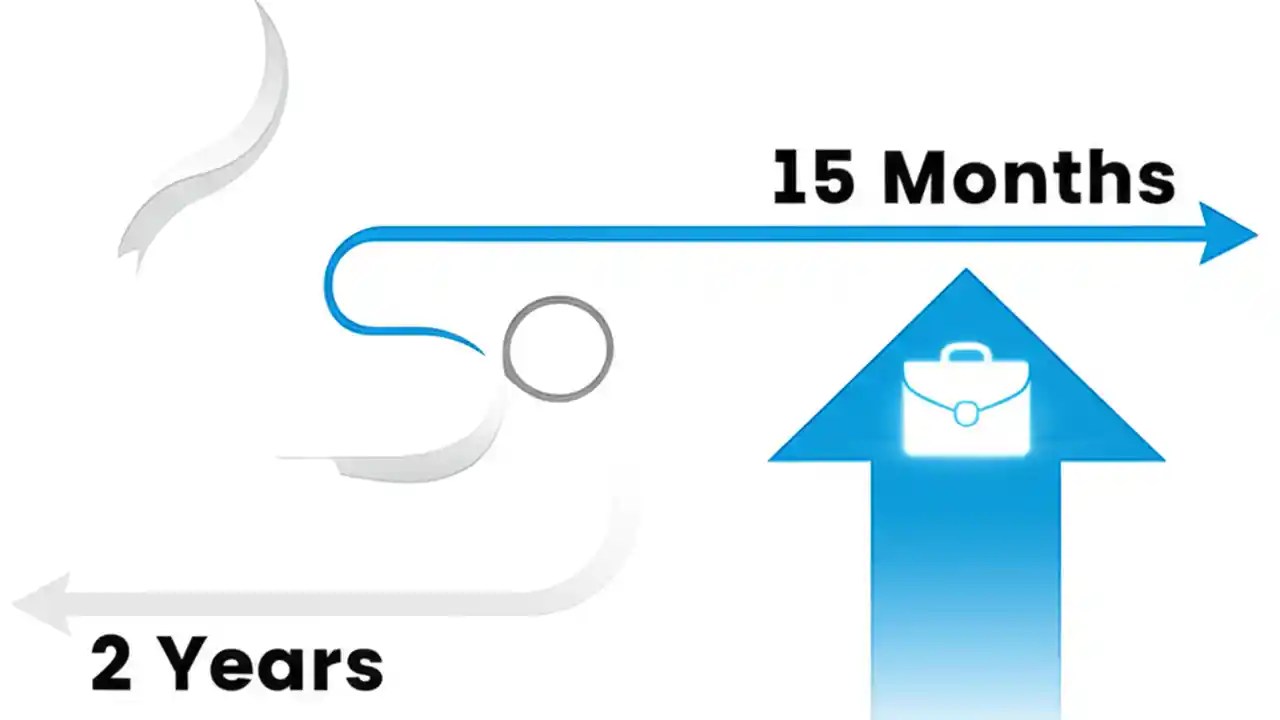 15 Months

2 Years