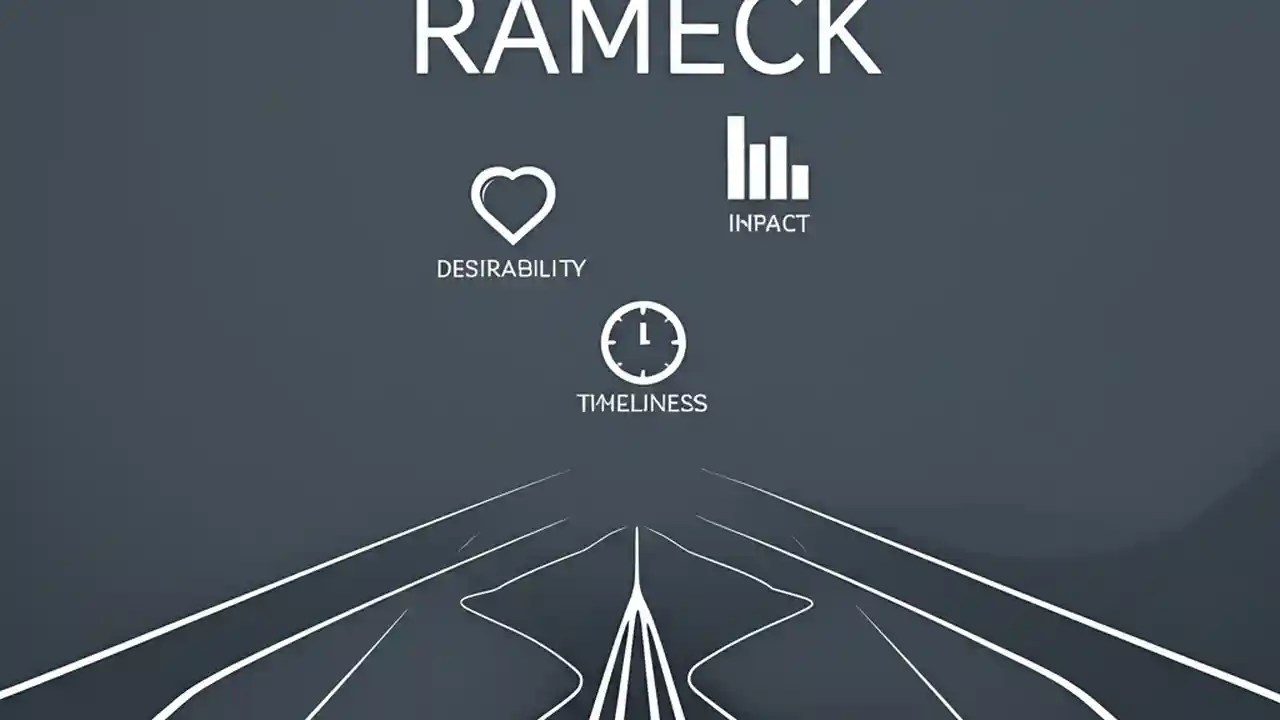 RAMECK

DESIRABILITY

INPACT

TIMELINESS