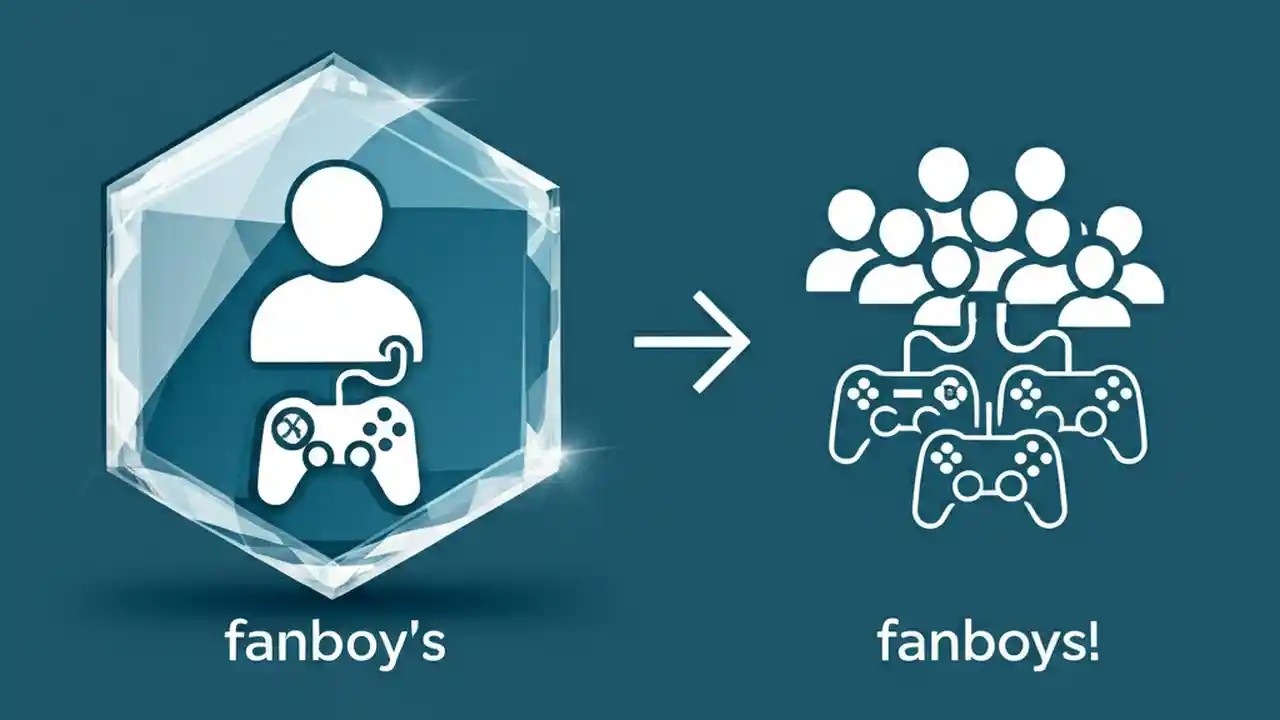 fanboy's

fanboys!