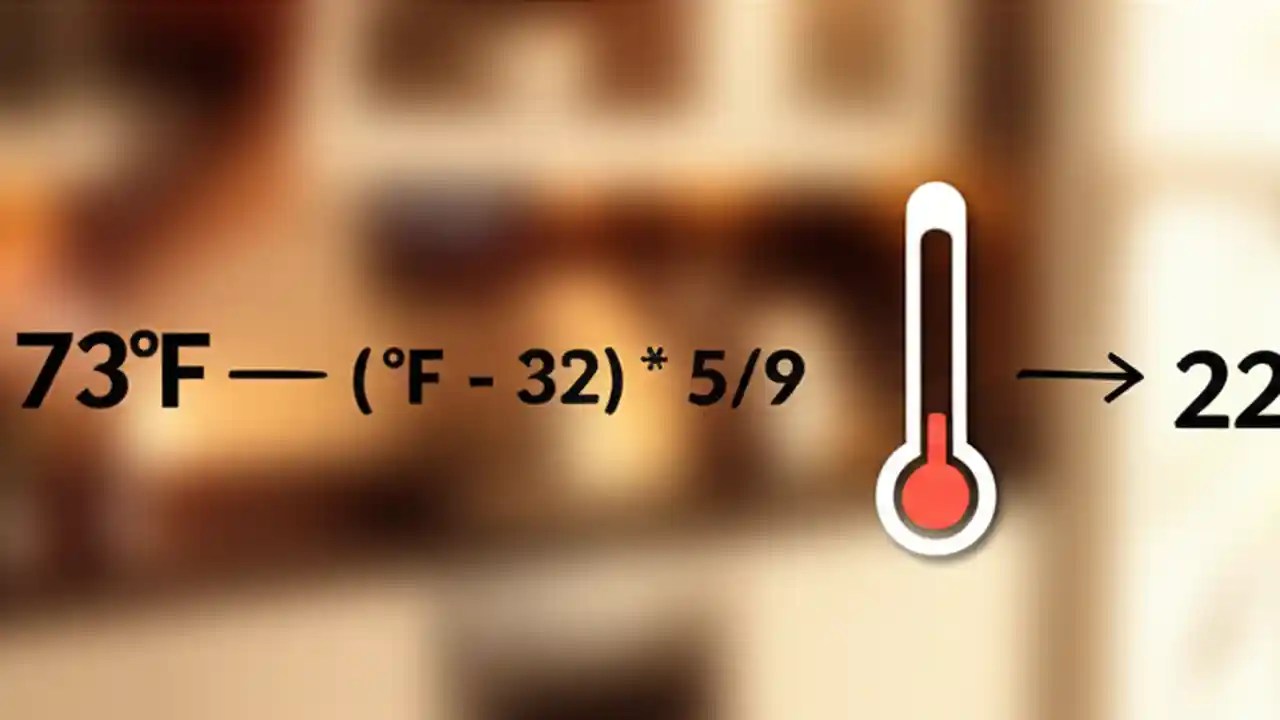 73°F — (°F - 32) * 5/9 → 22