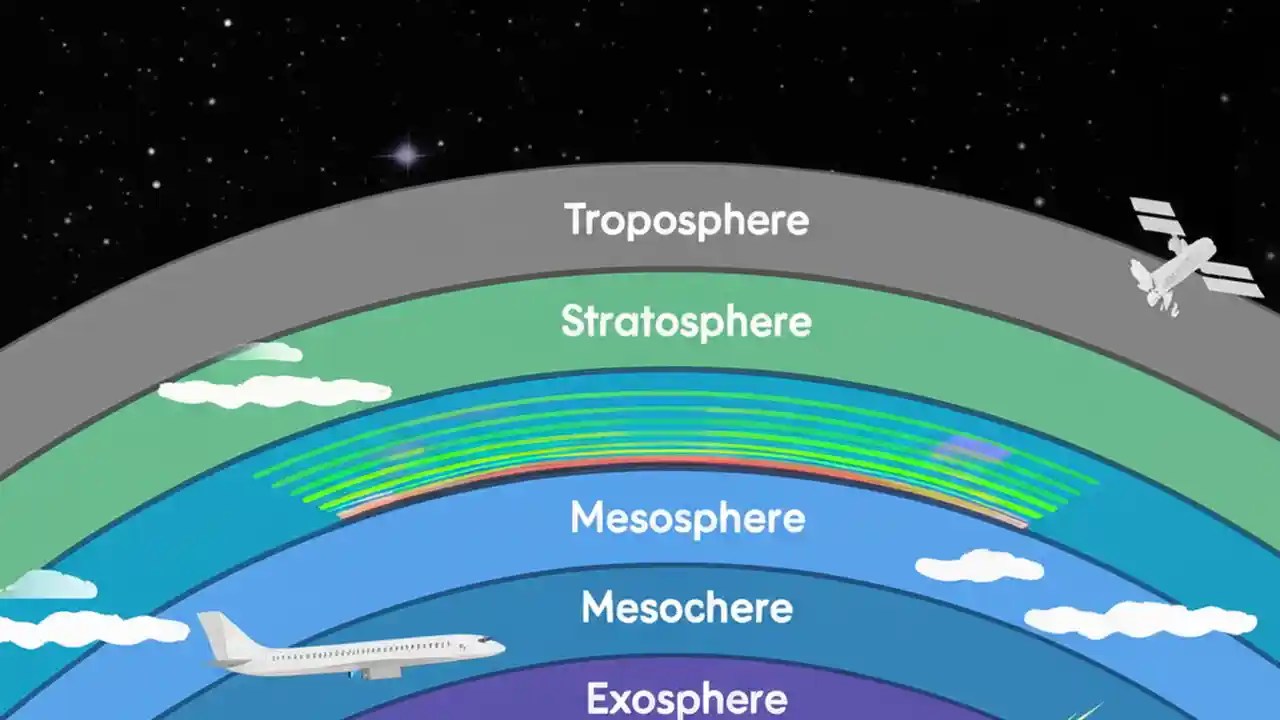 Troposphere

Stratosphere

Mesosphere

Mesochere

Exosphere