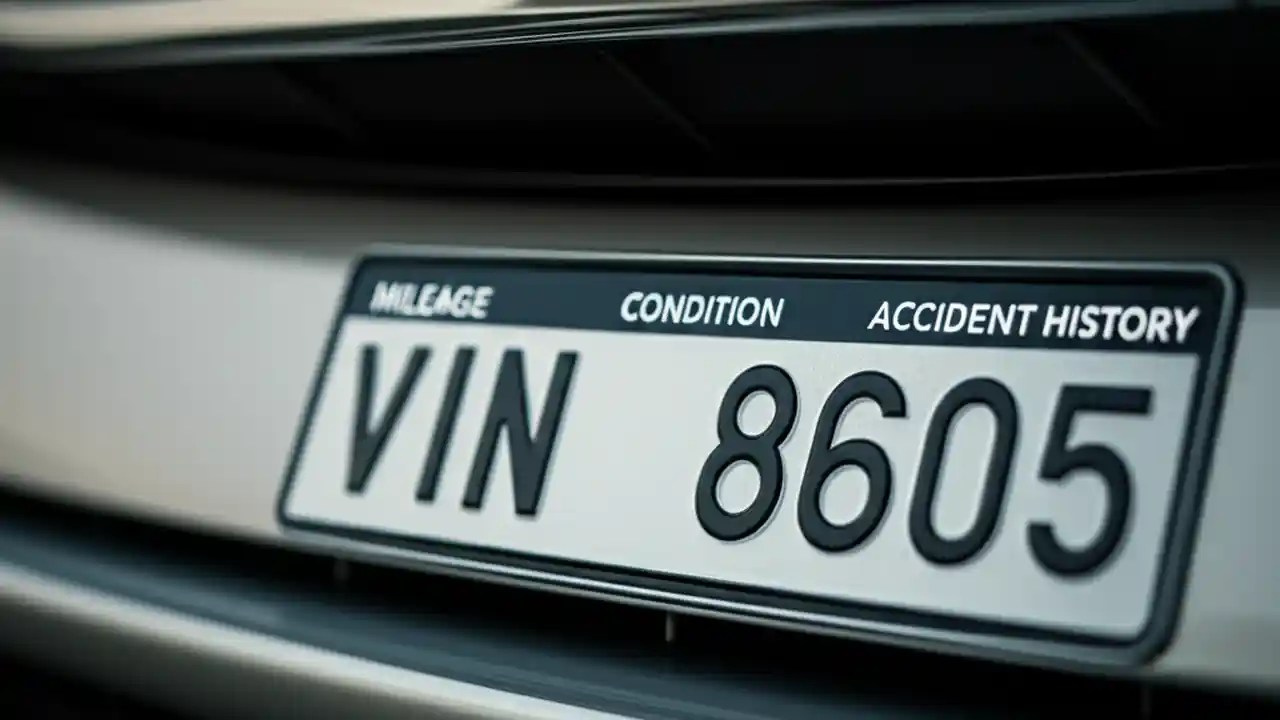 MILEAGE CONDITION ACCIDENT HISTORY

VIN 8605