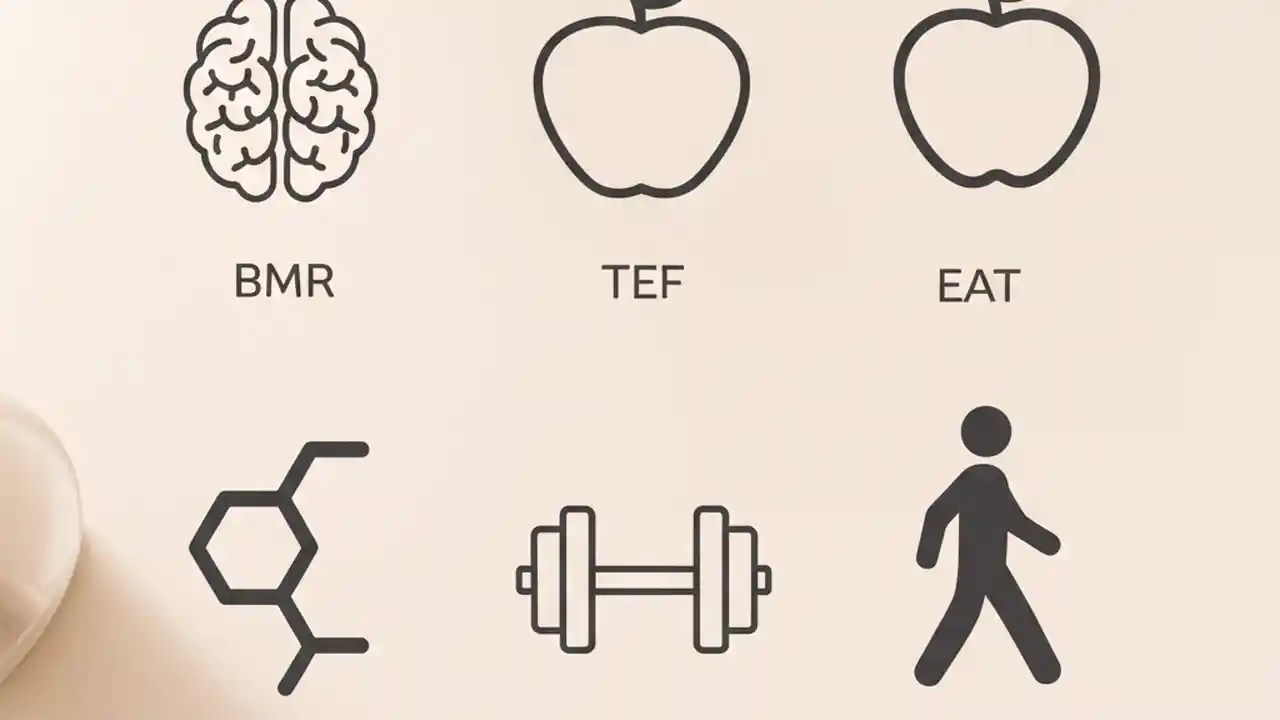 BMR

TEF

EAT