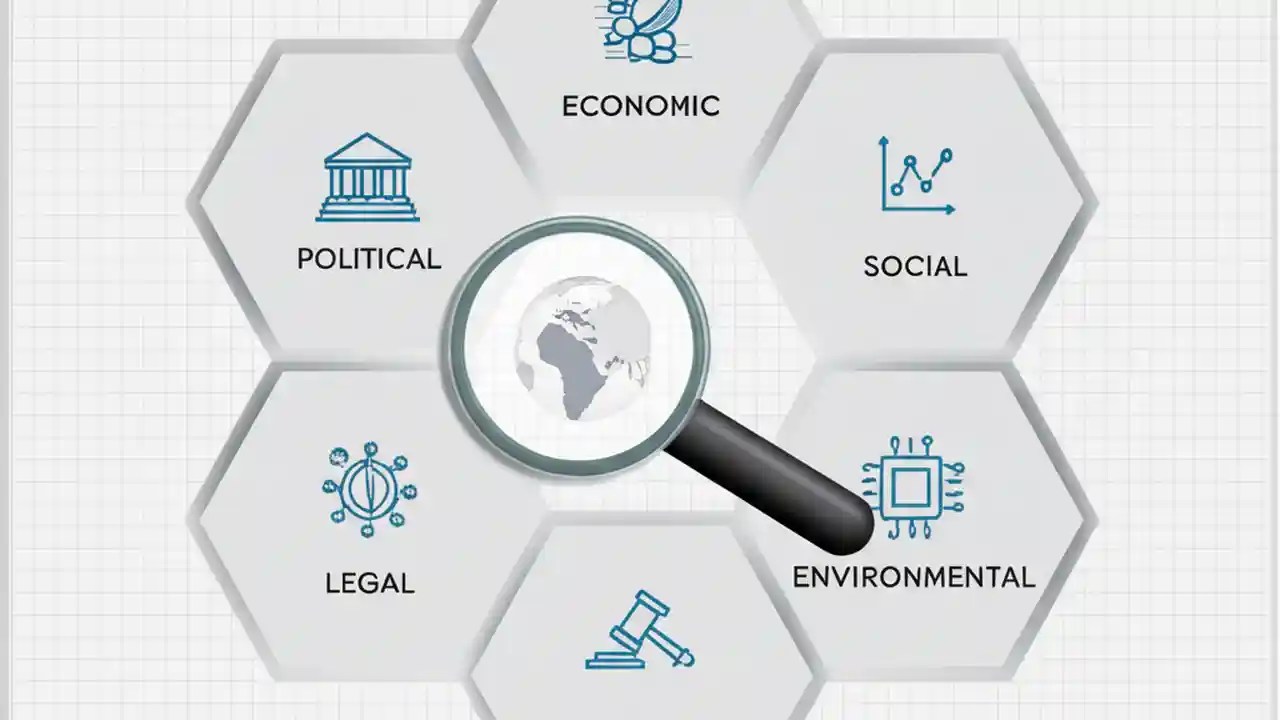 ECONOMIC

POLITICAL

SOCIAL

LEGAL

ENVIRONMENTAL