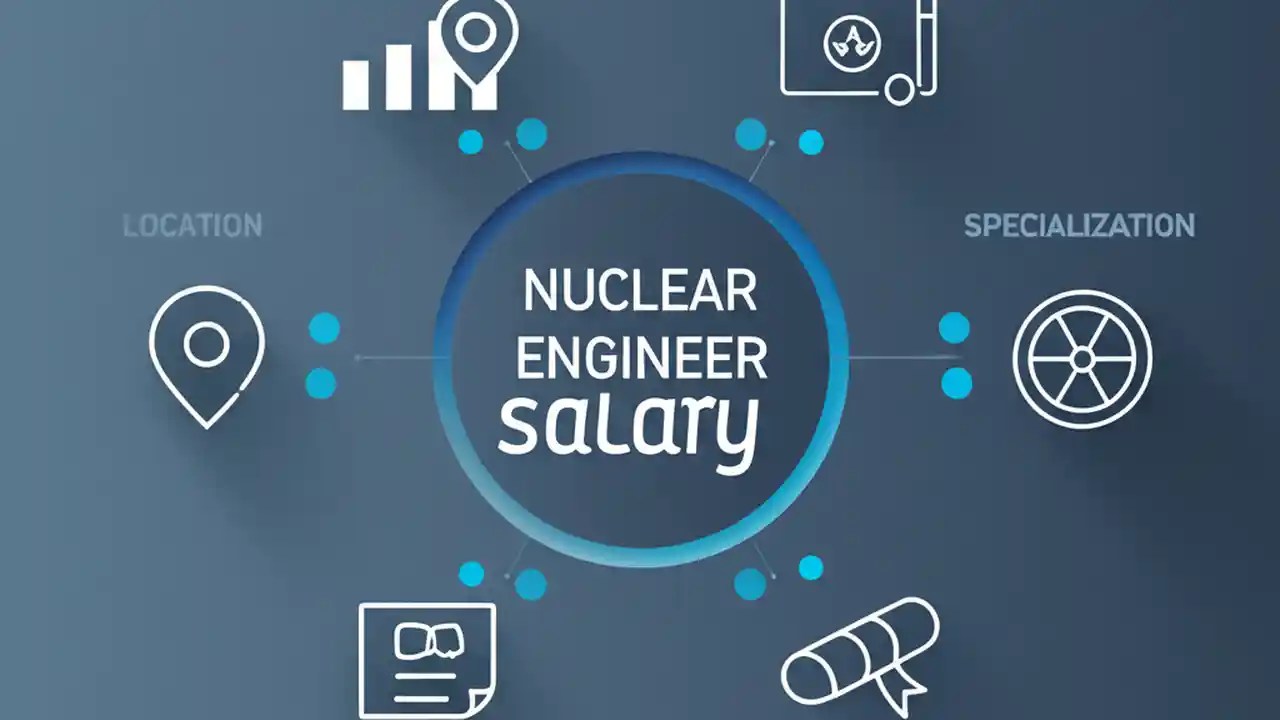 LOCATION

NUCLEAR ENGINEER salary

SPECIALIZATION