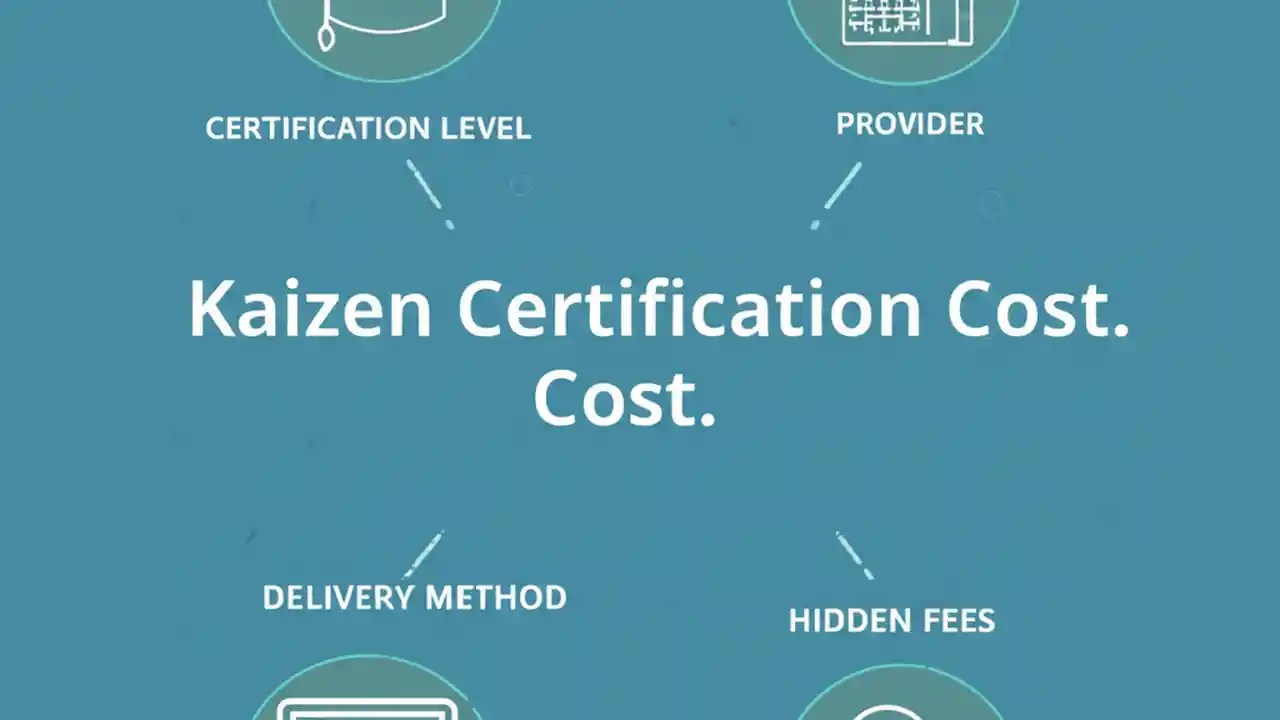 CERTIFICATION LEVEL

PROVIDER

Kaizen Certification Cost.
Cost.

DELIVERY METHOD

HIDDEN FEES