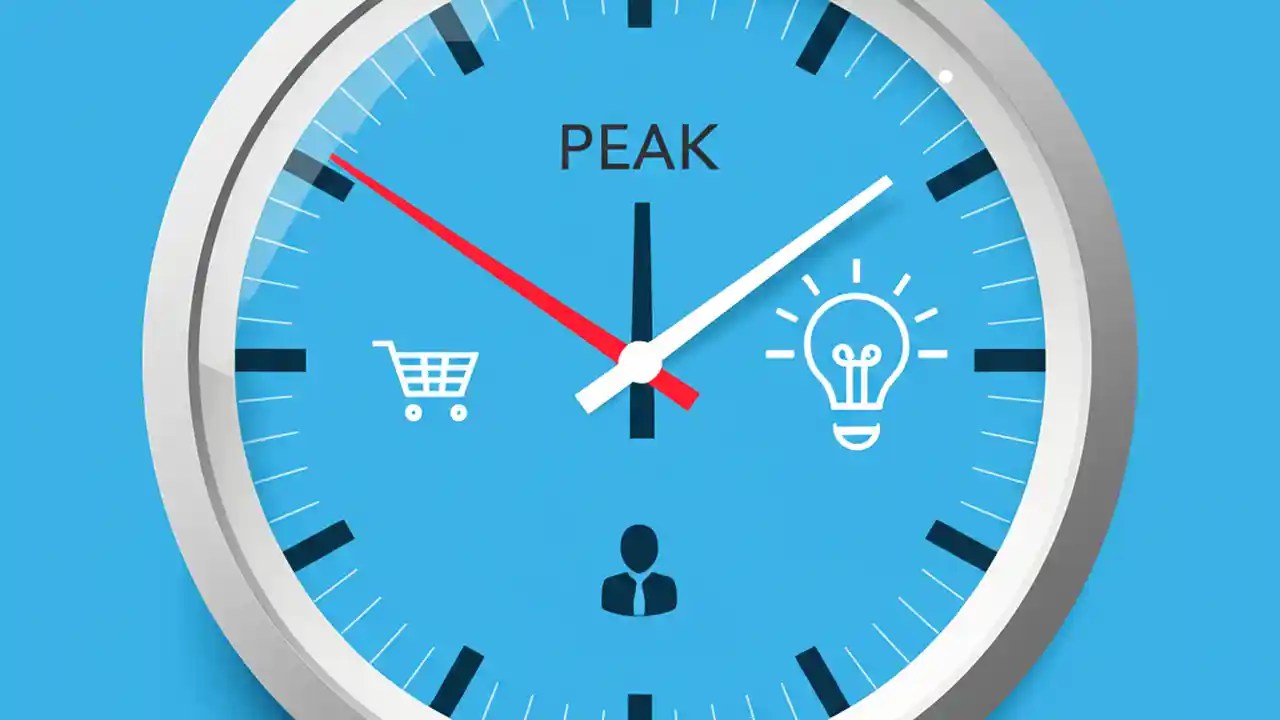 PEAK