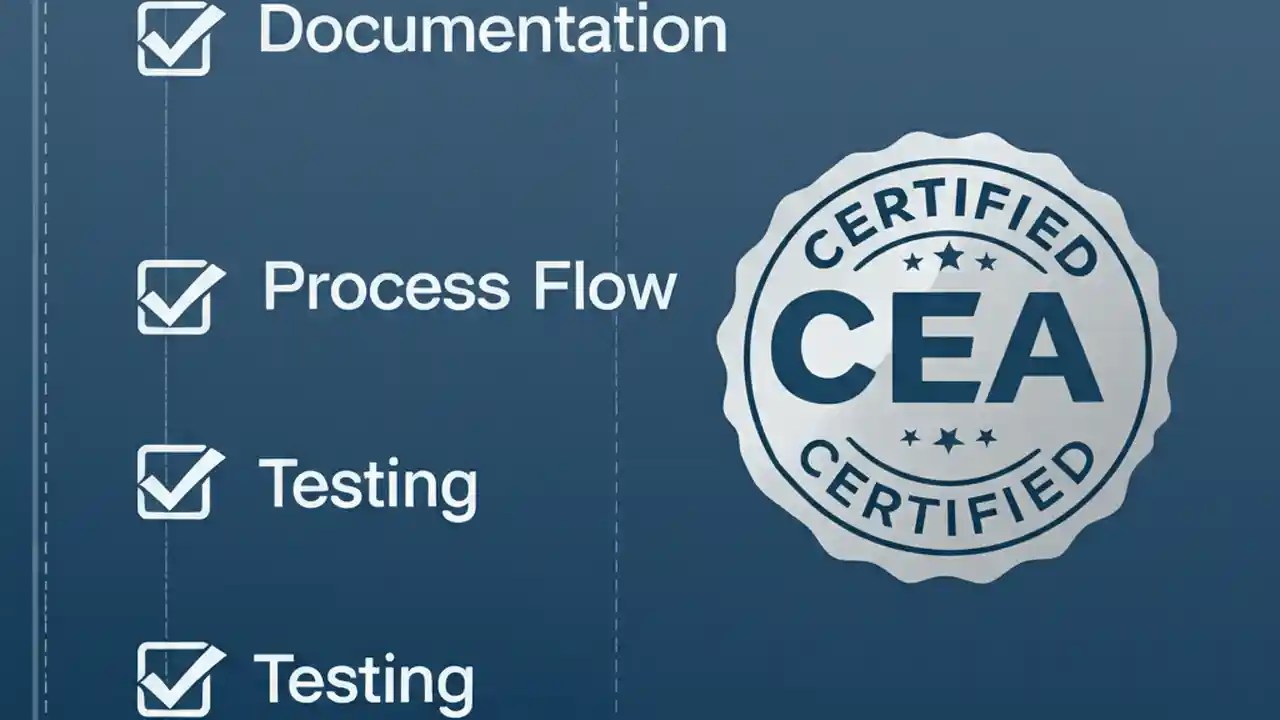 Documentation

Process Flow

Testing

Testing

CERTIFIED
CEA
CERTIFIED