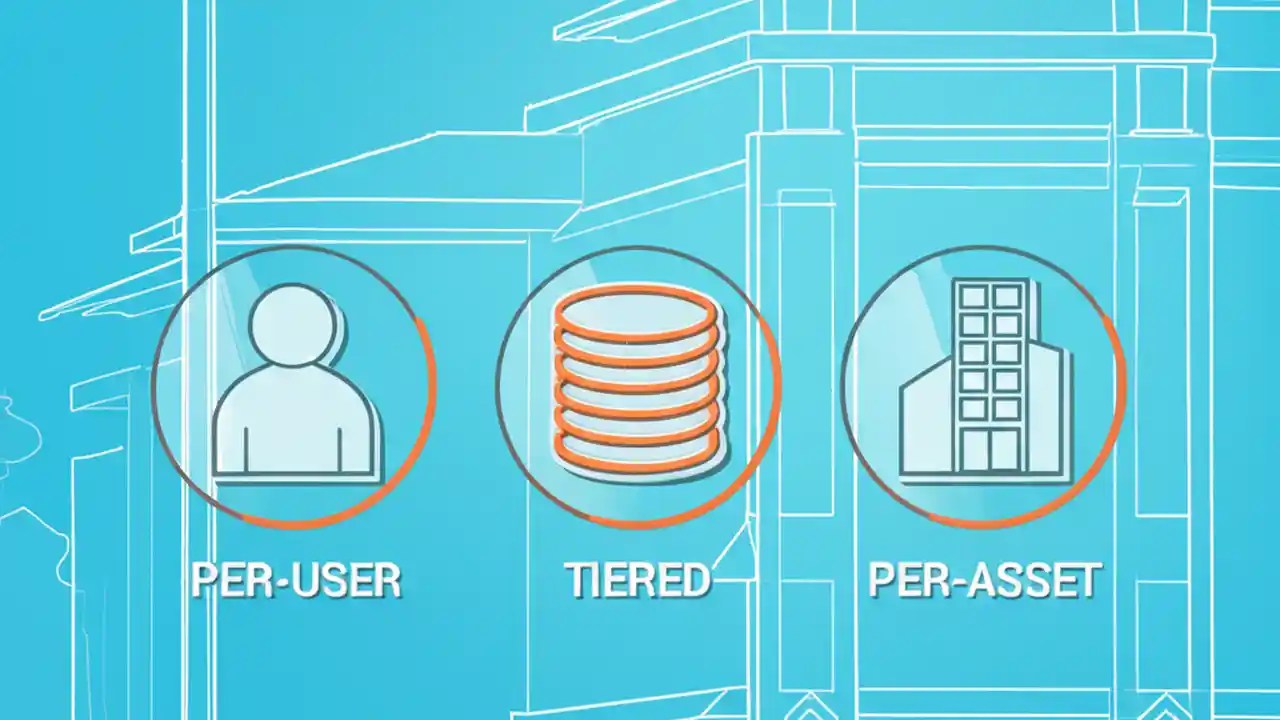 PER-USER

TIERED

PER-ASSET