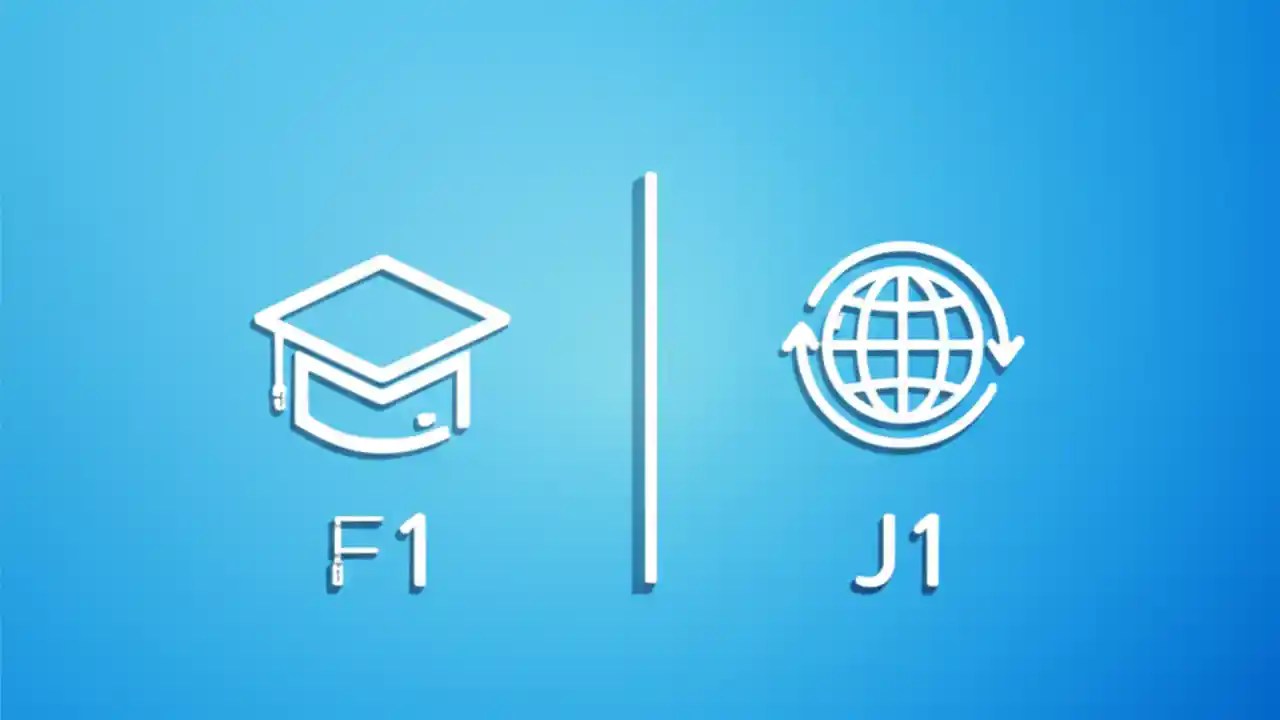 F1

J1