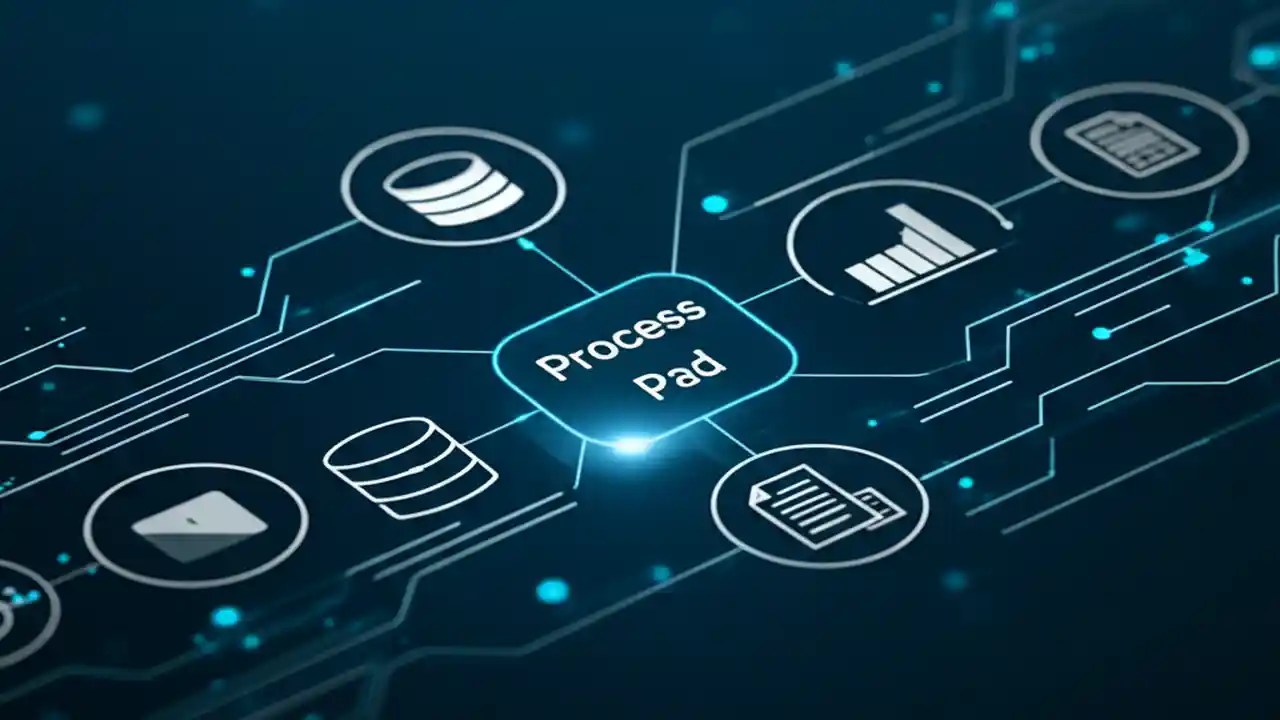 Process Pad