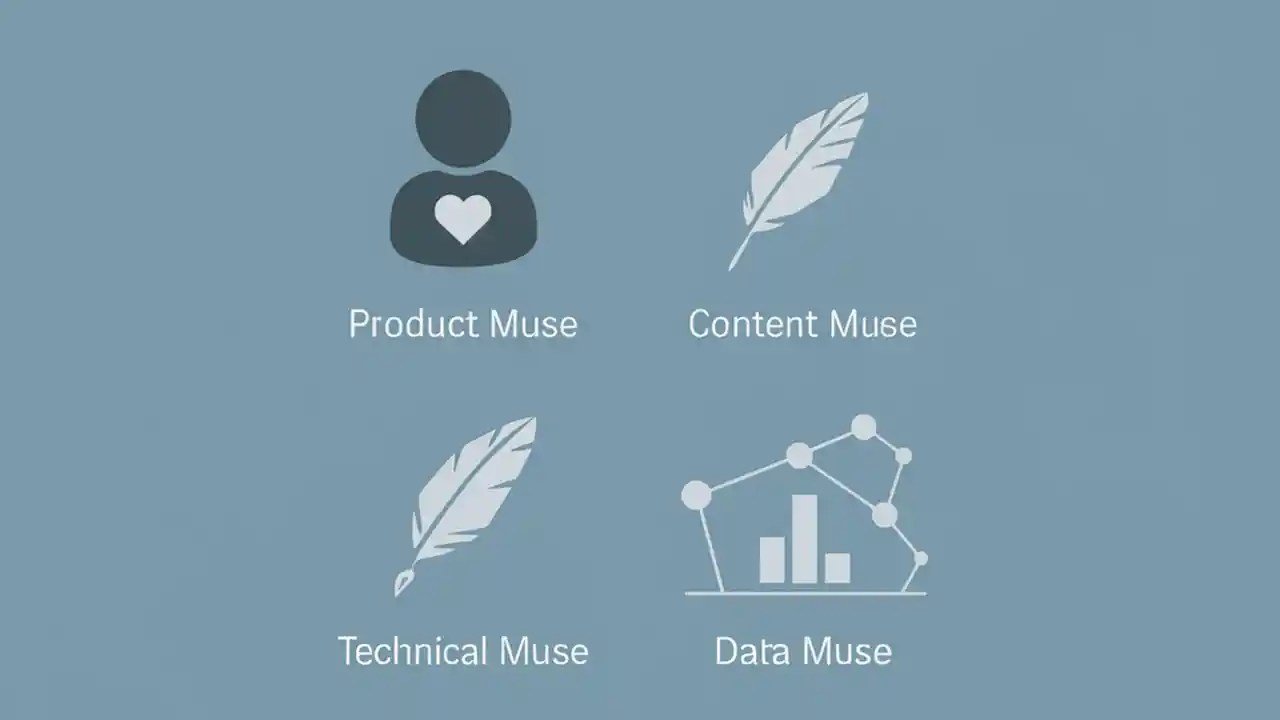 Product Muse

Content Muse

Technical Muse

Data Muse