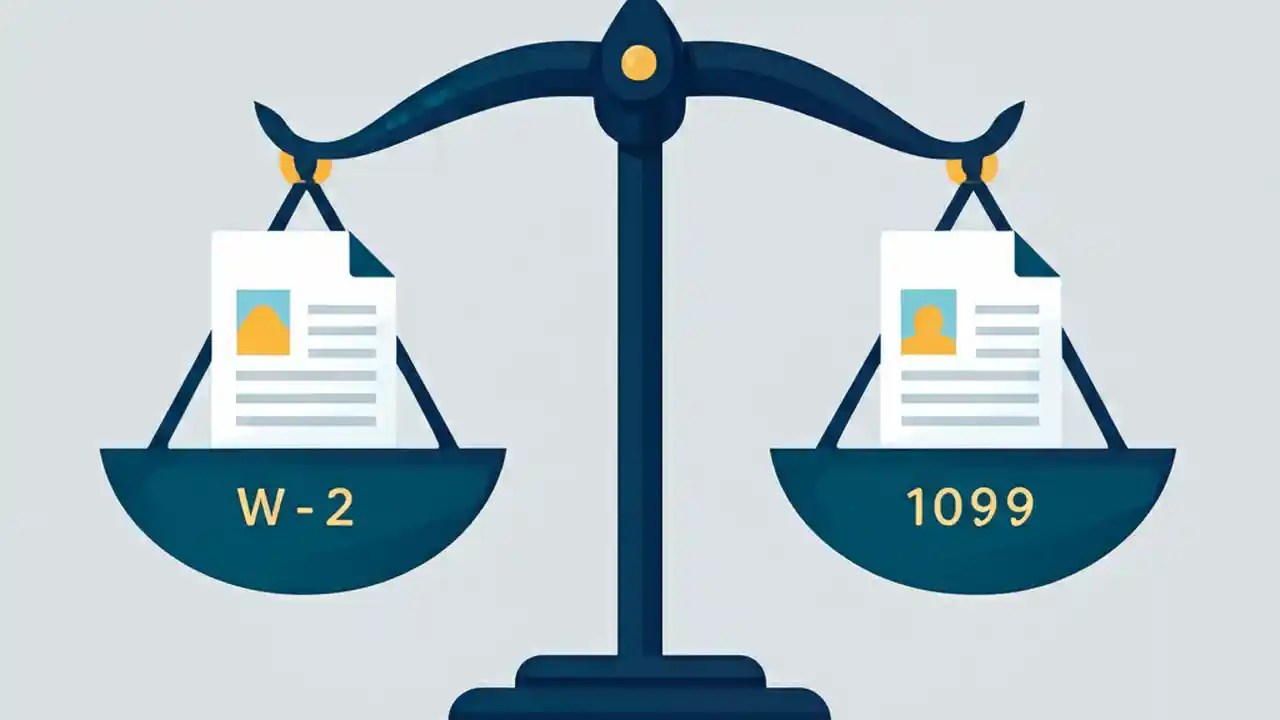 W-2

1099