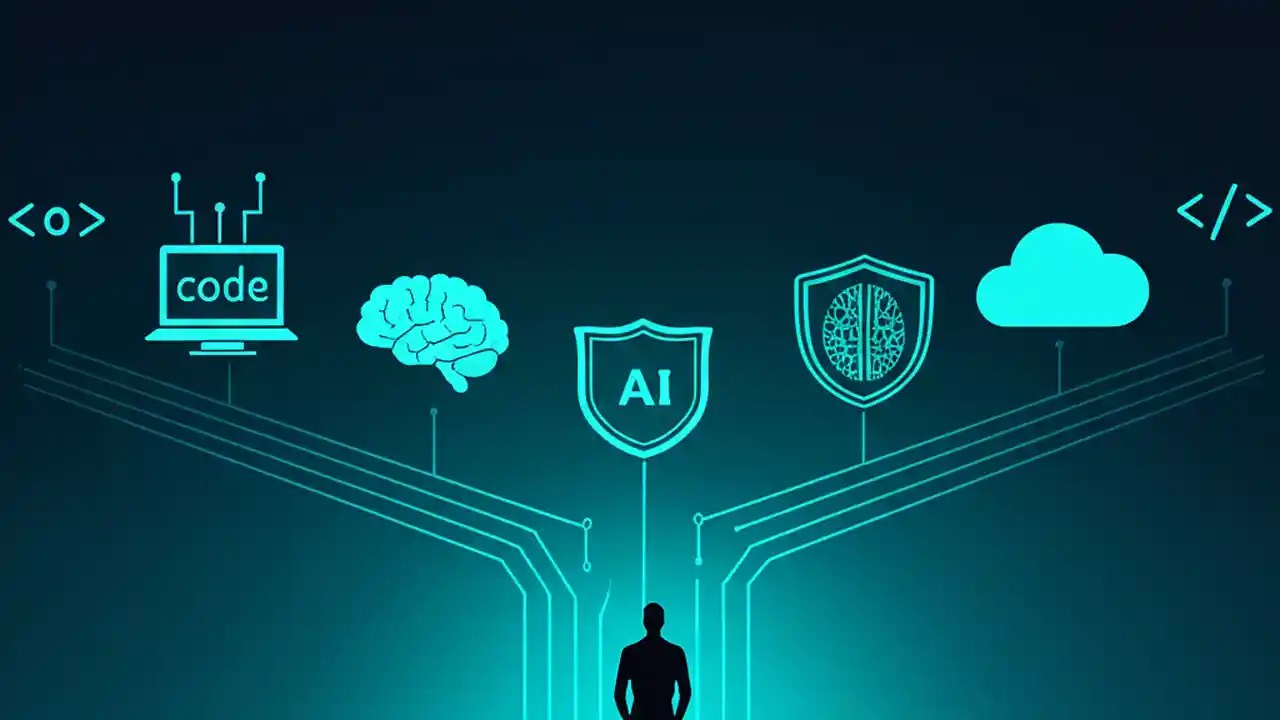 <o>

code

AI

</>