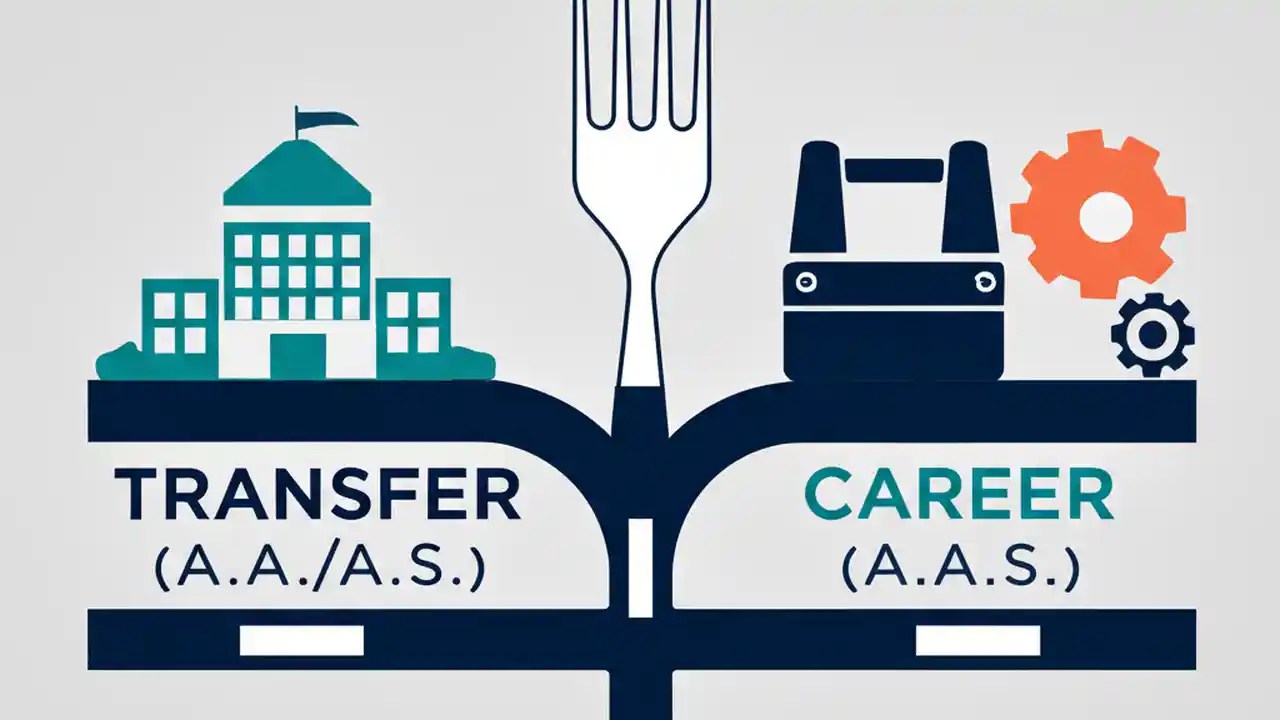 TRANSFER
(A.A./A.S.)

CAREER
(A.A.S.)