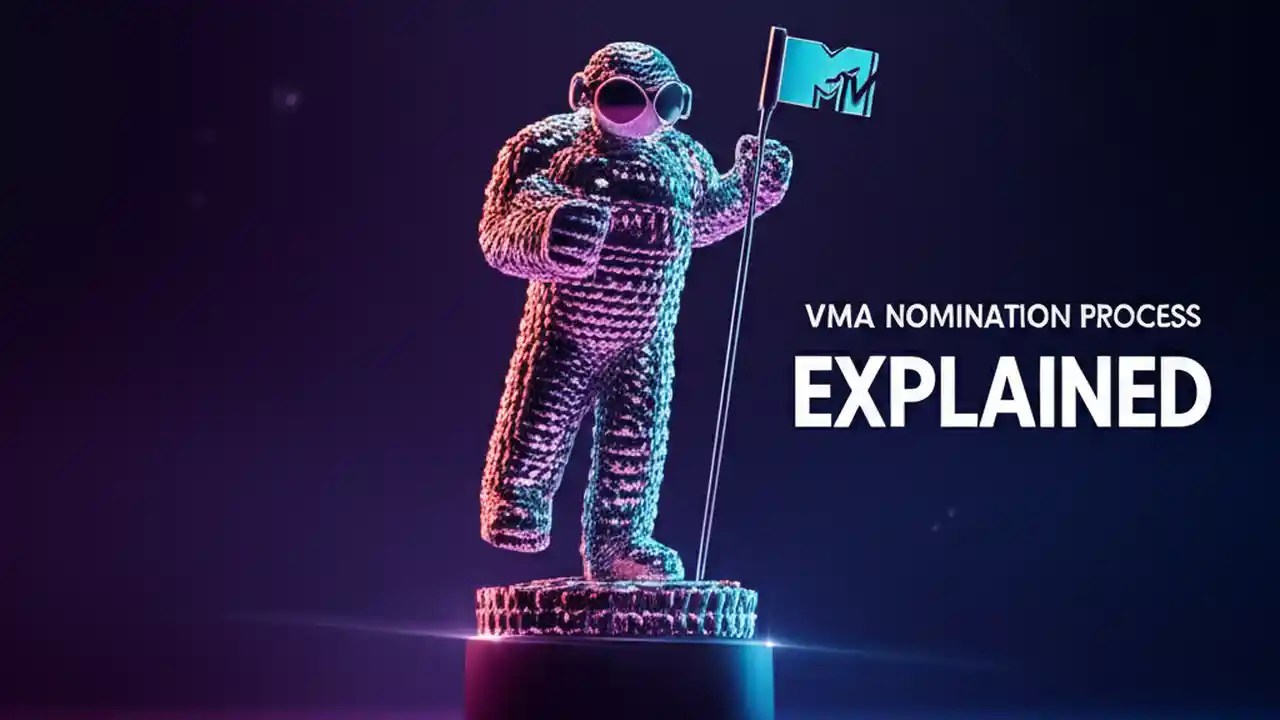 MTV

VMA NOMINATION PROCESS
EXPLAINED