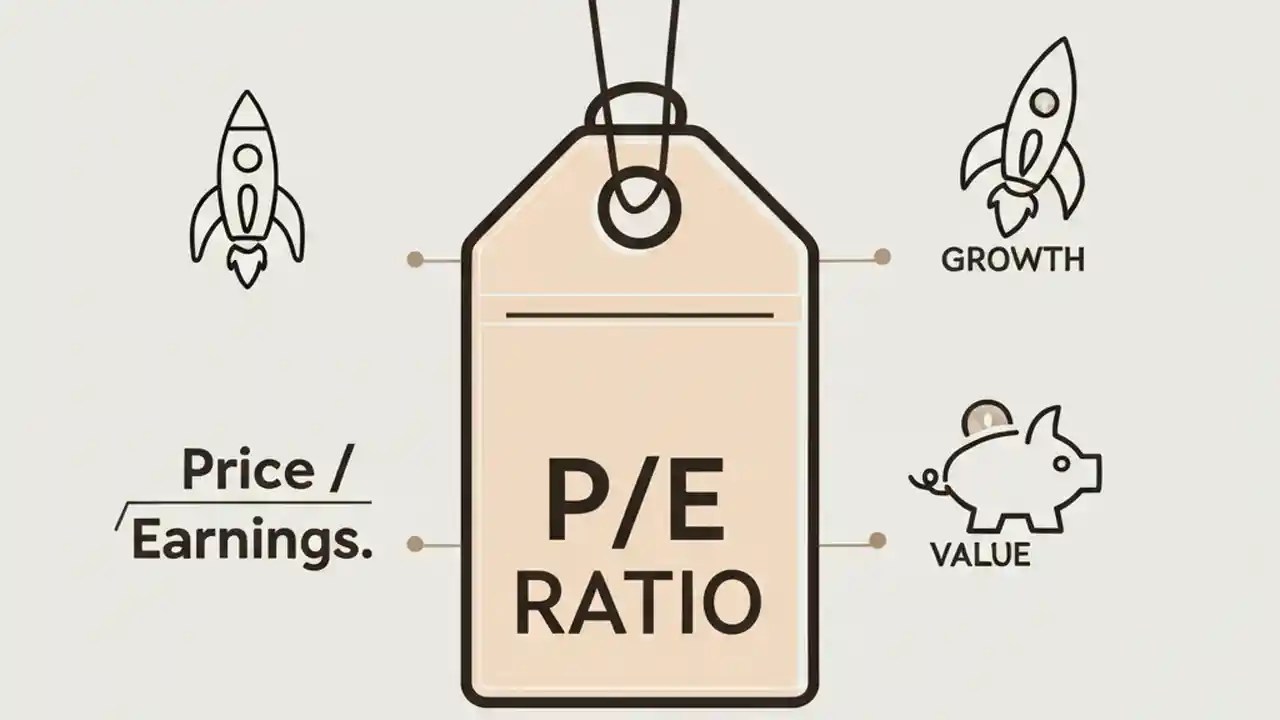 GROWTH

Price /
Earnings.

P/E
RATIO

VALUE