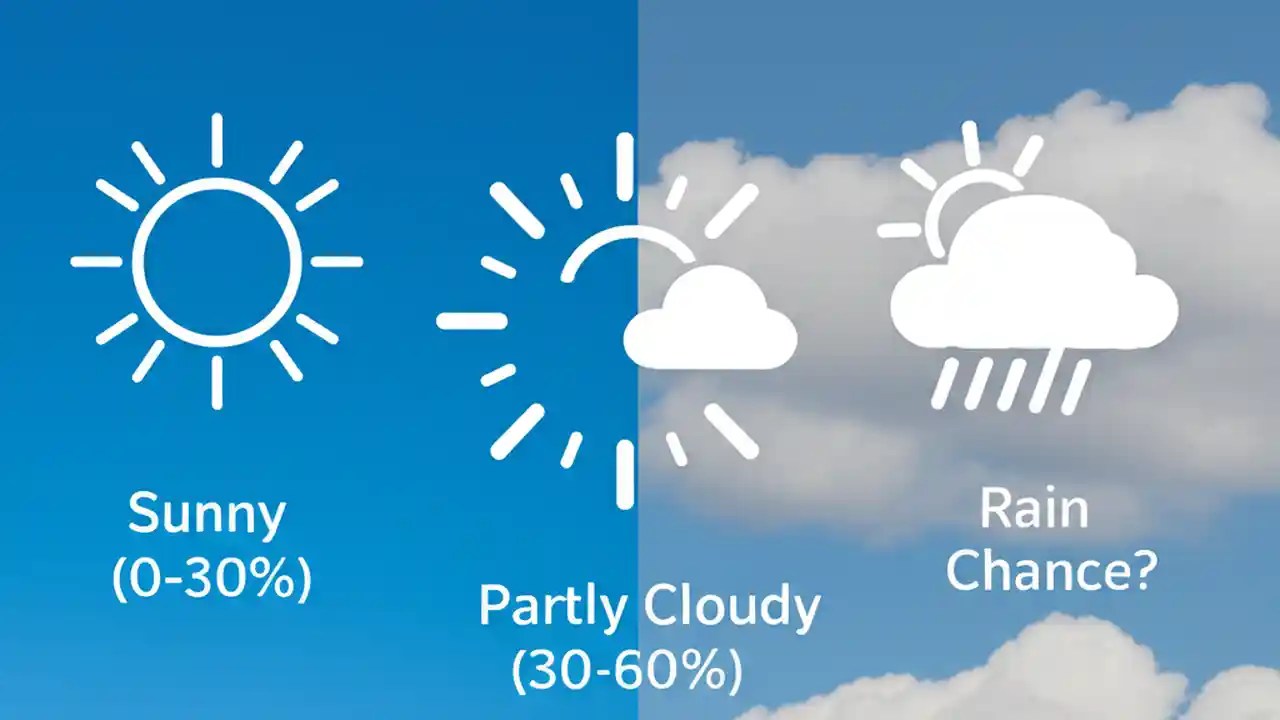 Sunny
(0-30%)

Partly Cloudy
(30-60%)

Rain
Chance?