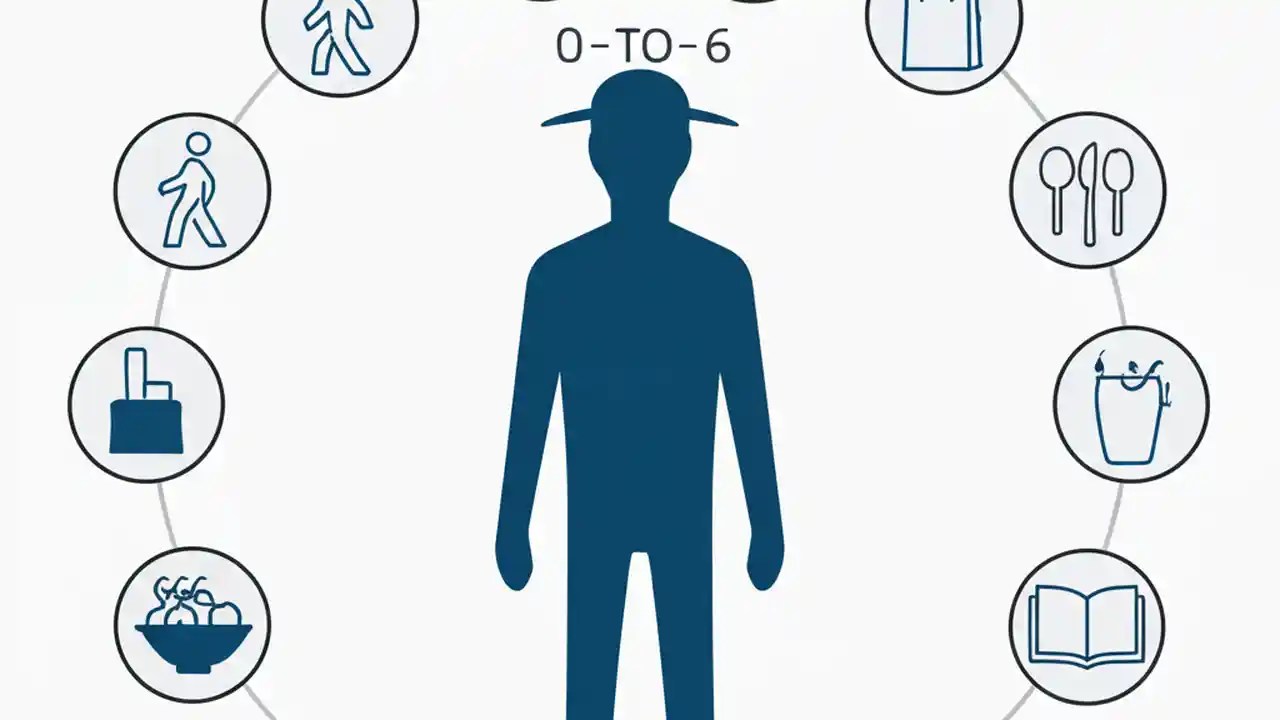 0-TO-6