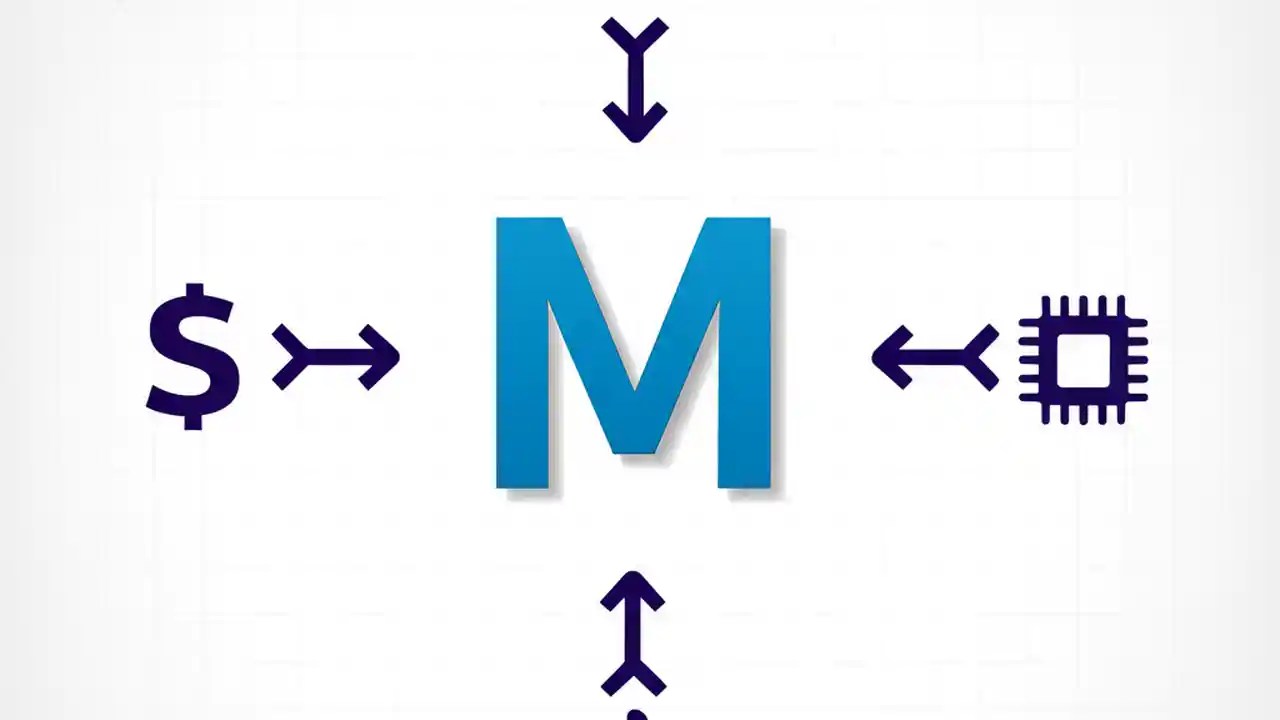 $

M