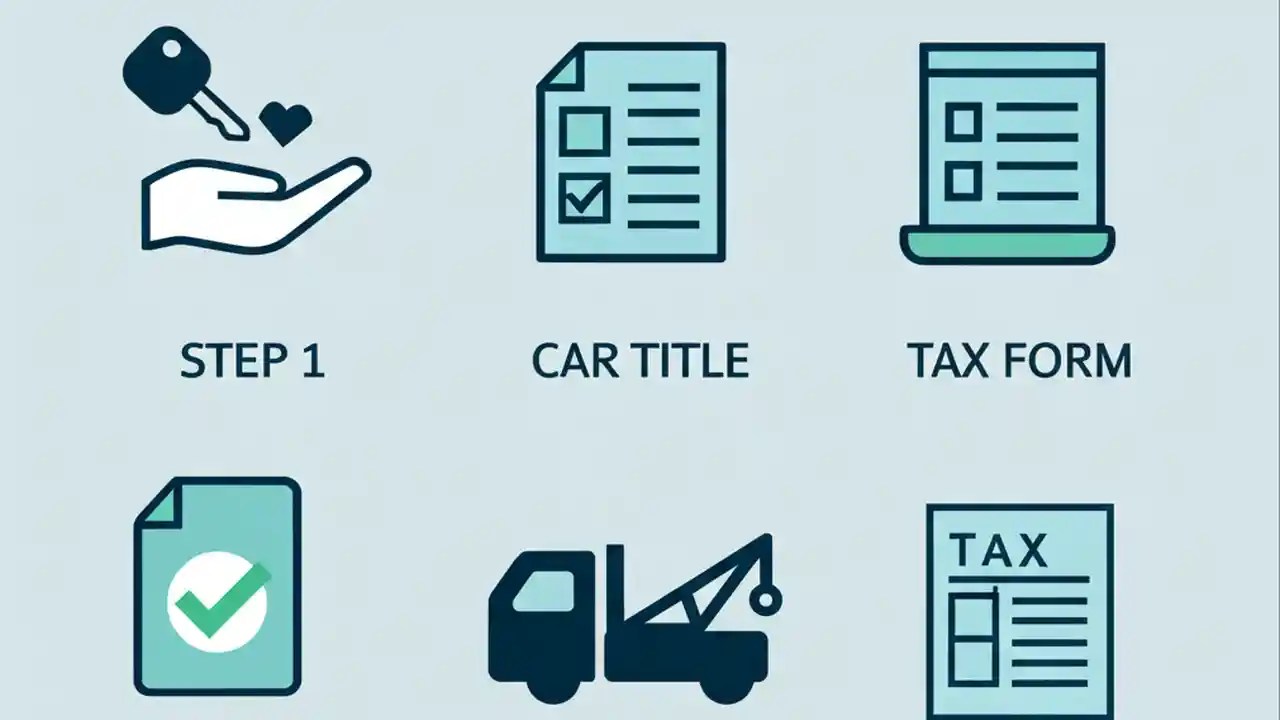 STEP 1

CAR TITLE

TAX FORM

TAX