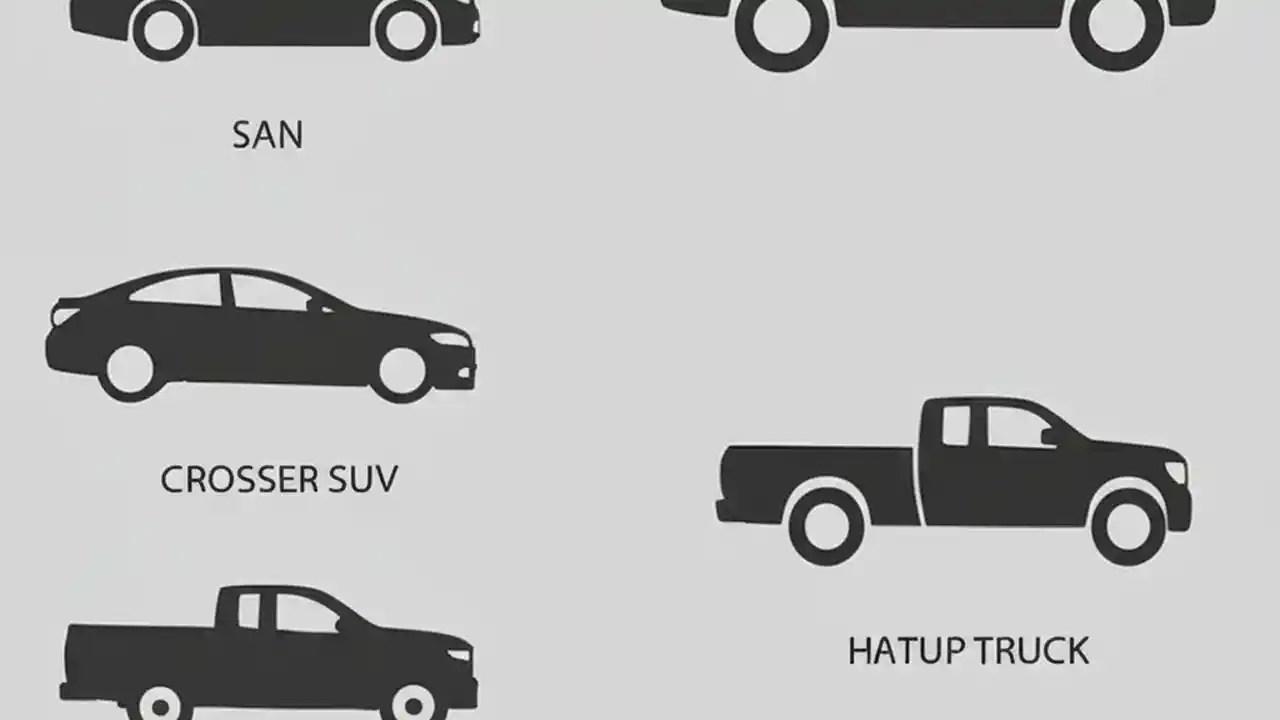 SAN

CROSSER SUV

HATUP TRUCK