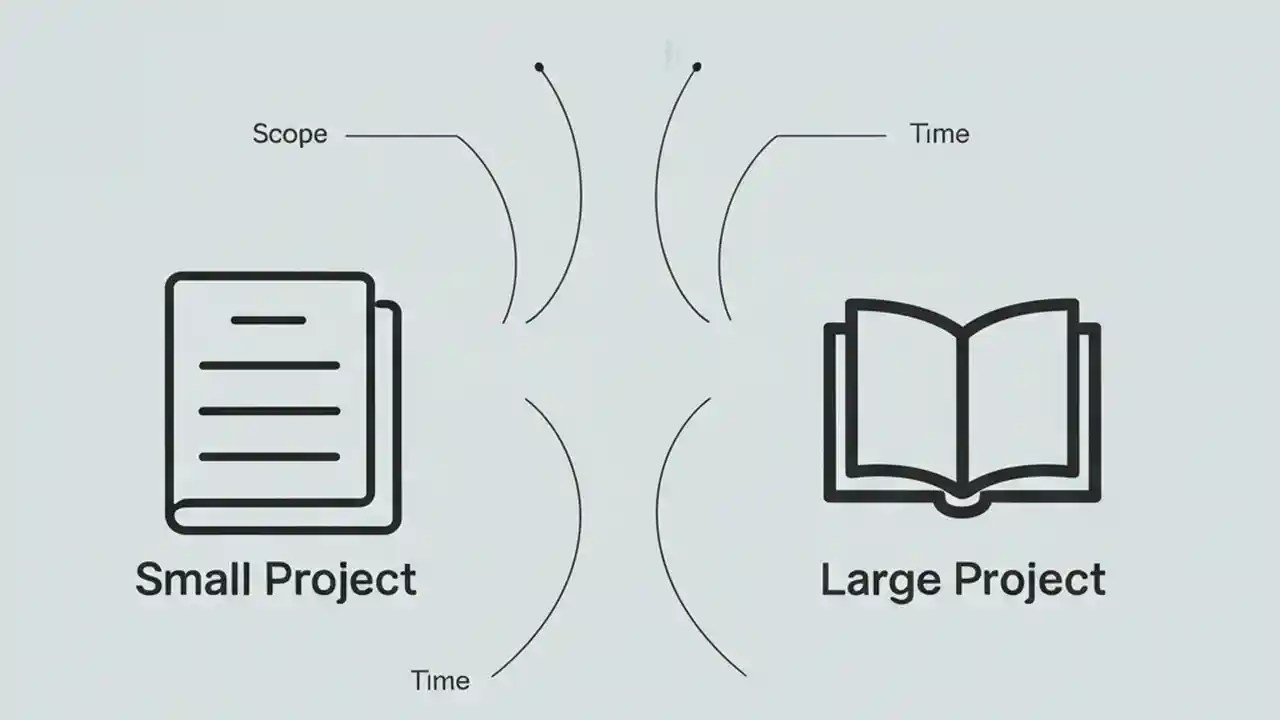 Scope

Time

Small Project

Large Project

Time