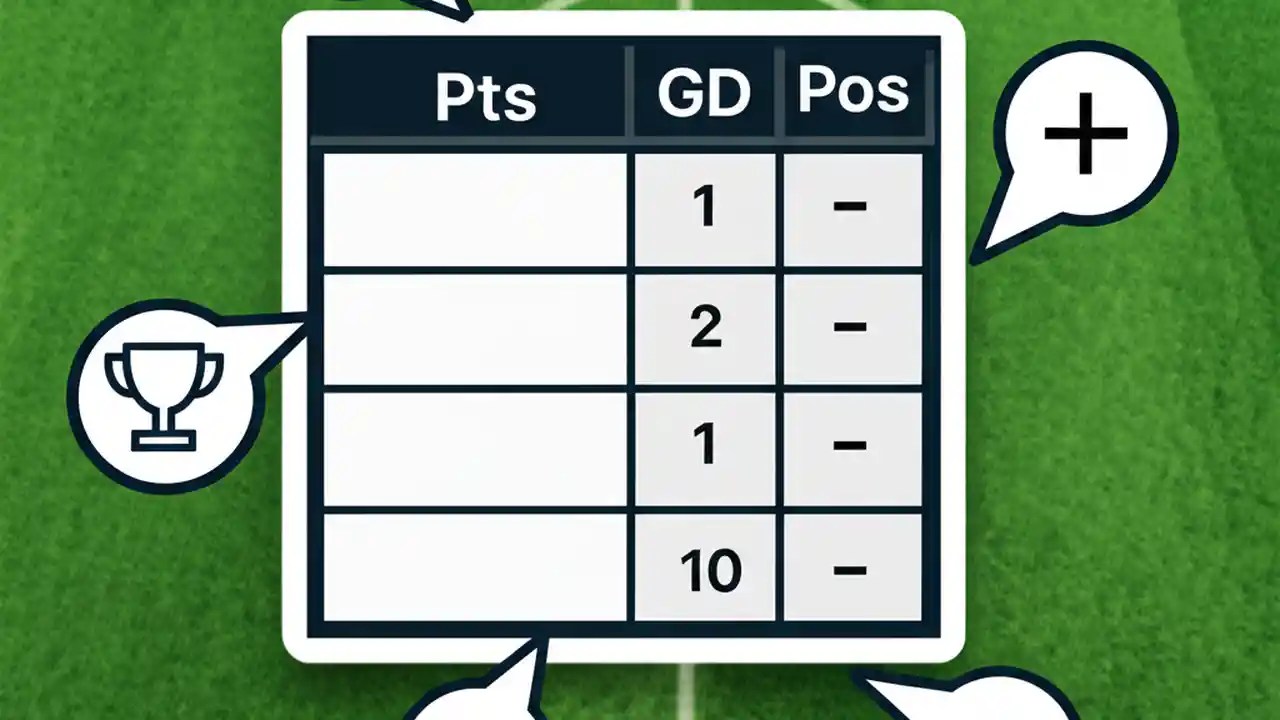 | Pts | GD | Pos |
|---|---|---|
| | 1 | – |
| | 2 | – |
| | 1 | – |
| | 10 | – |

+