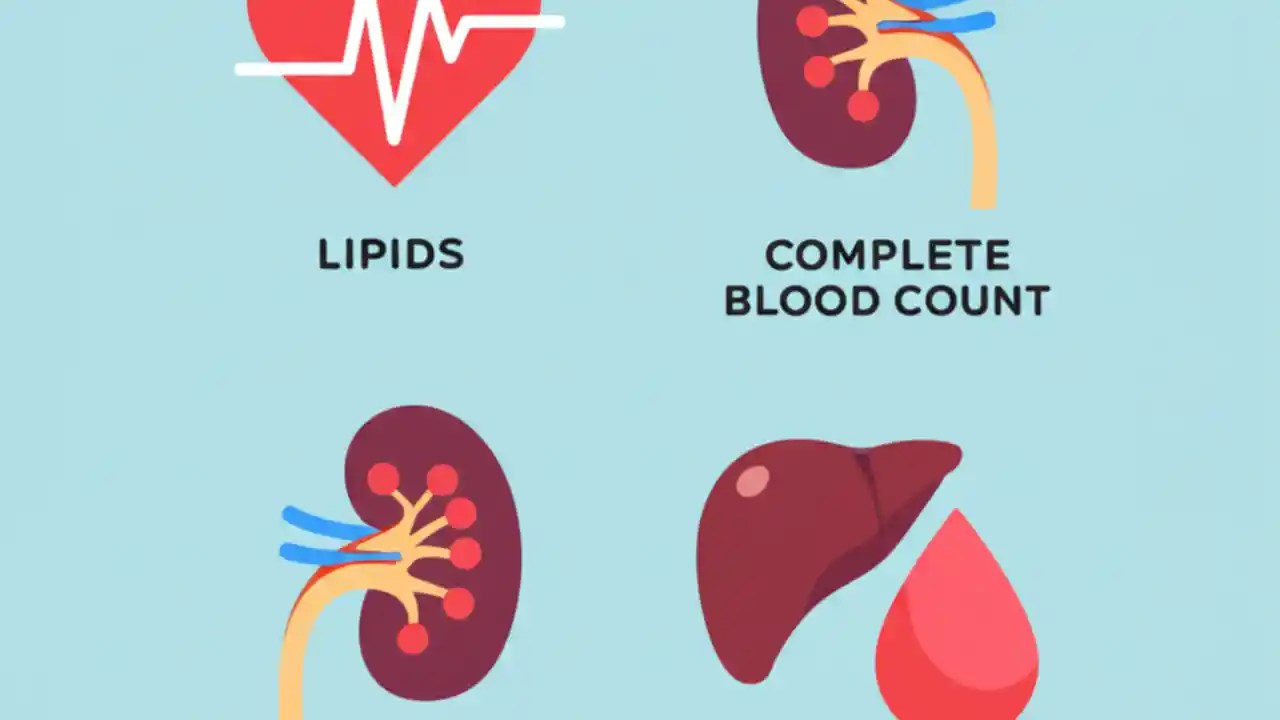 LIPIDS

COMPLETE BLOOD COUNT