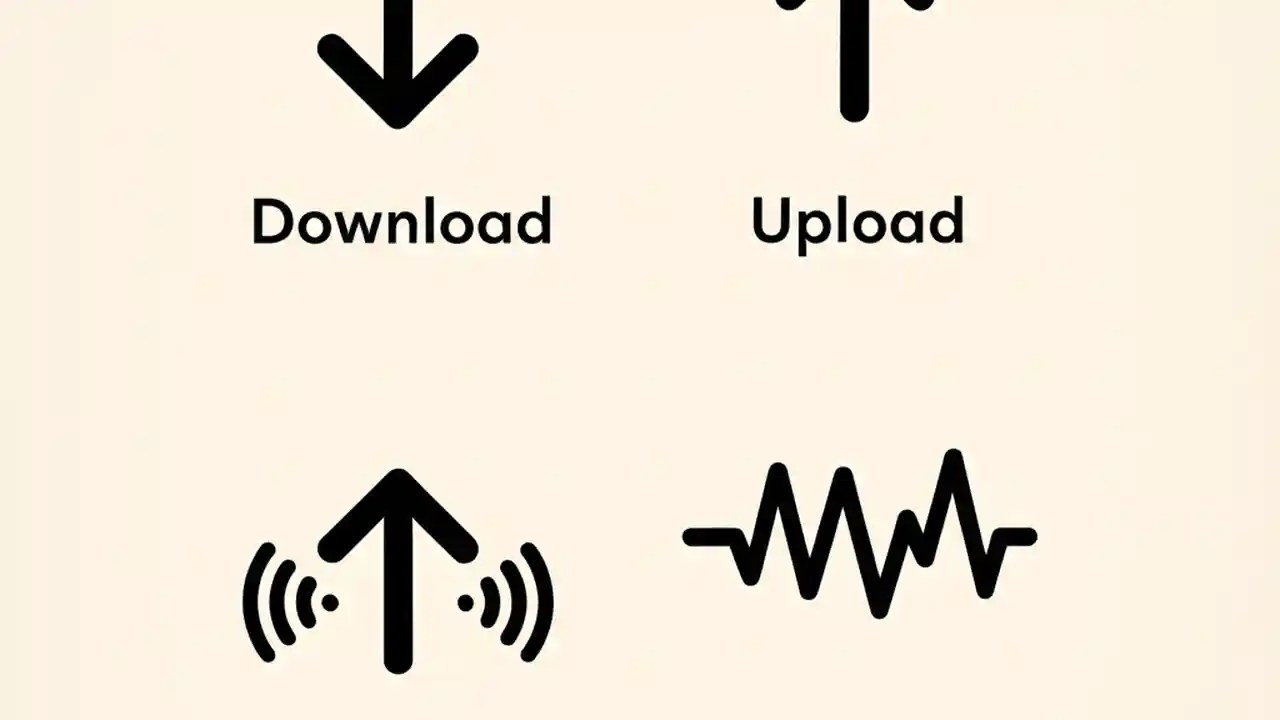 Download

Upload