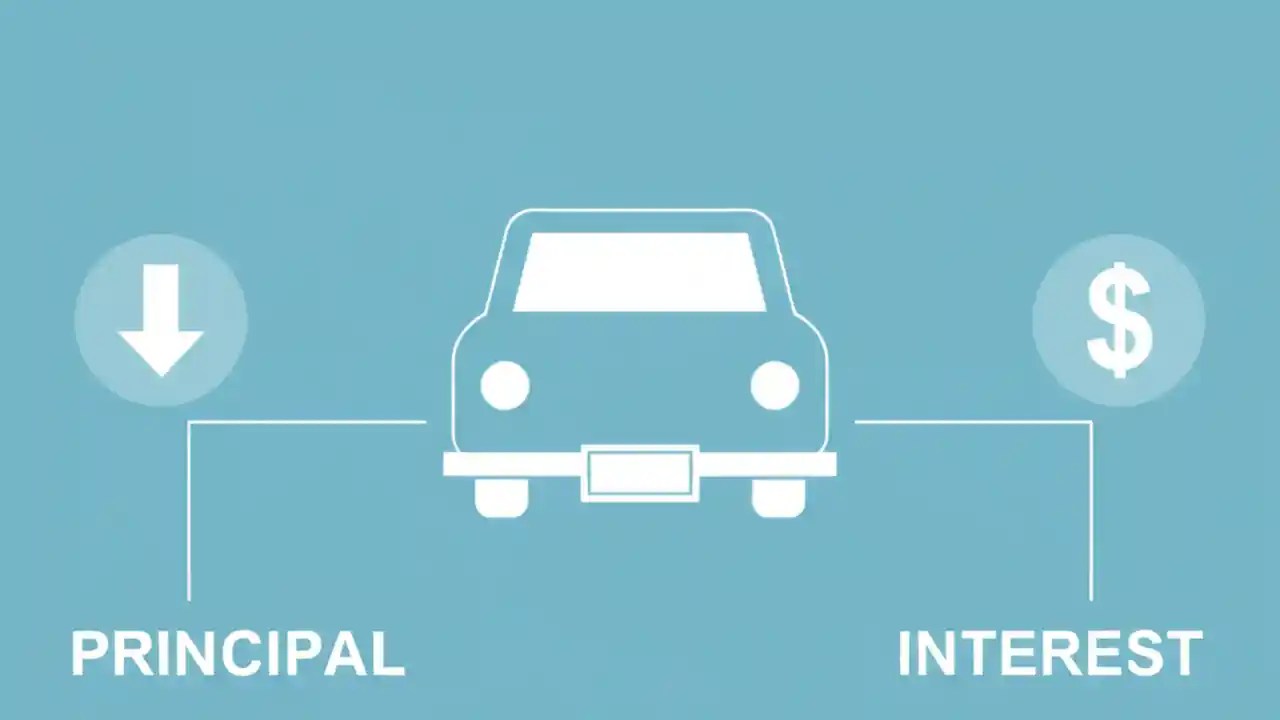 $

PRINCIPAL

INTEREST