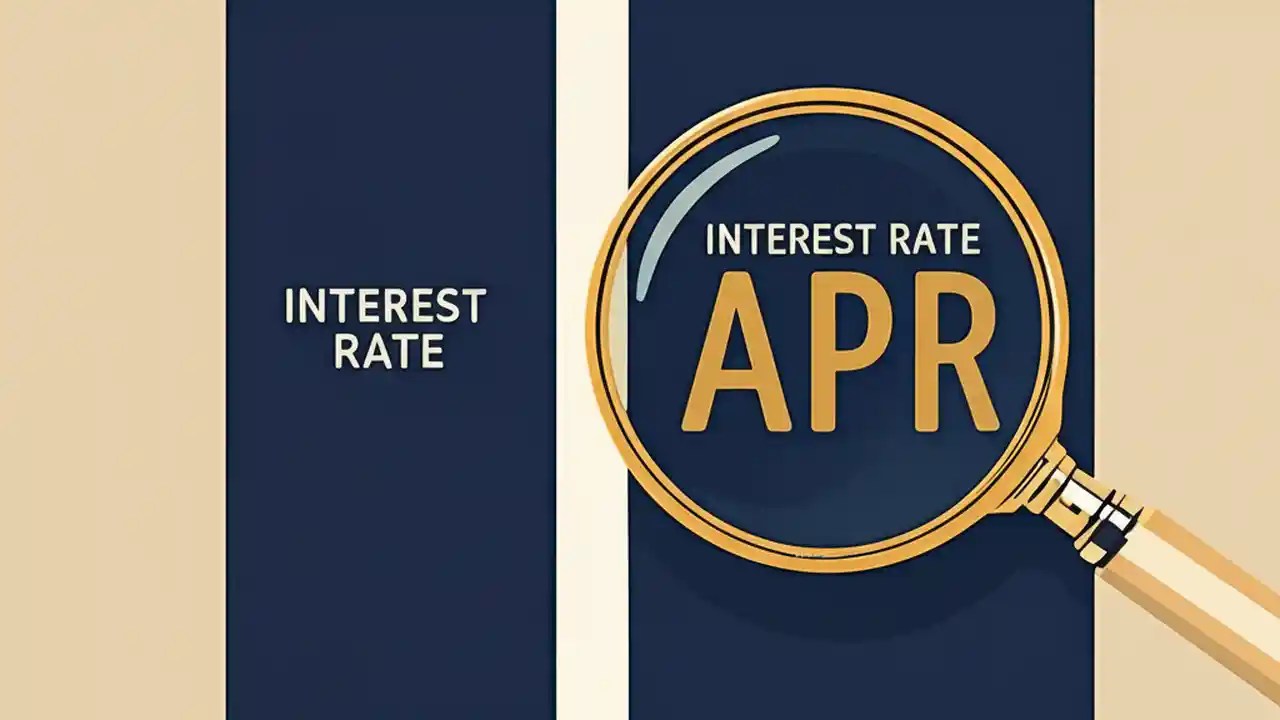 INTEREST RATE

INTEREST RATE
APR