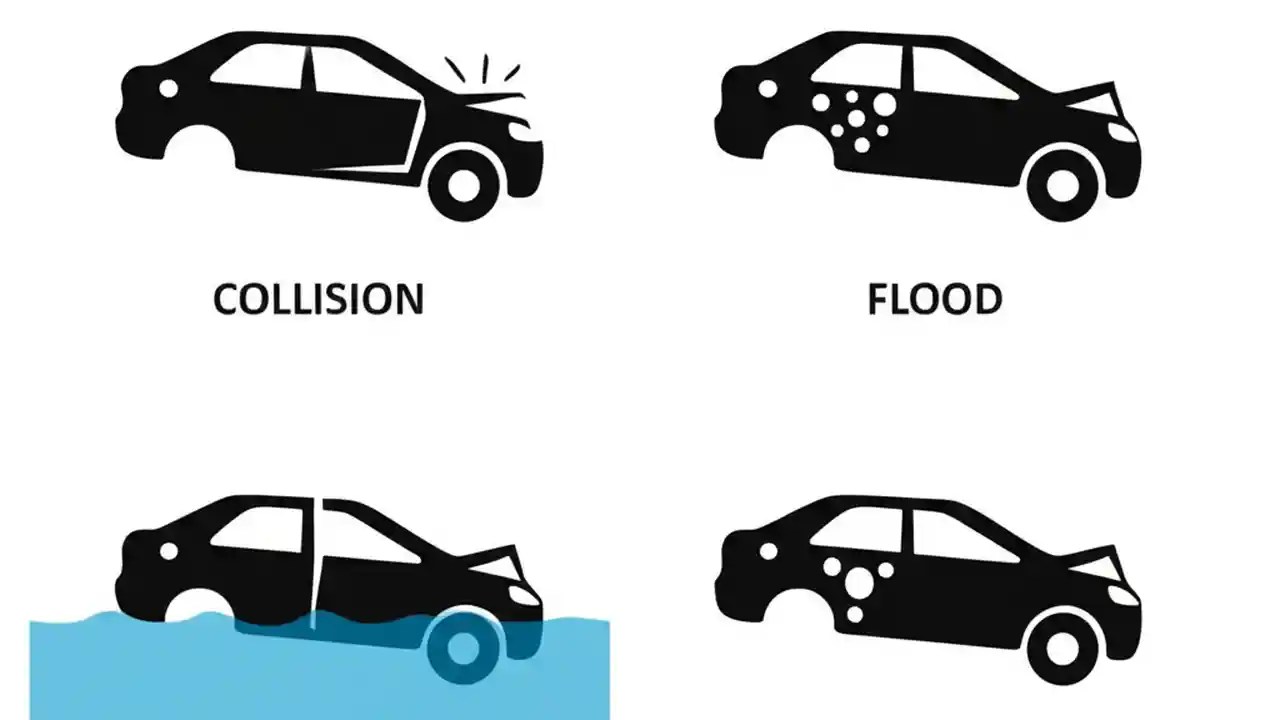 COLLISION

FLOOD