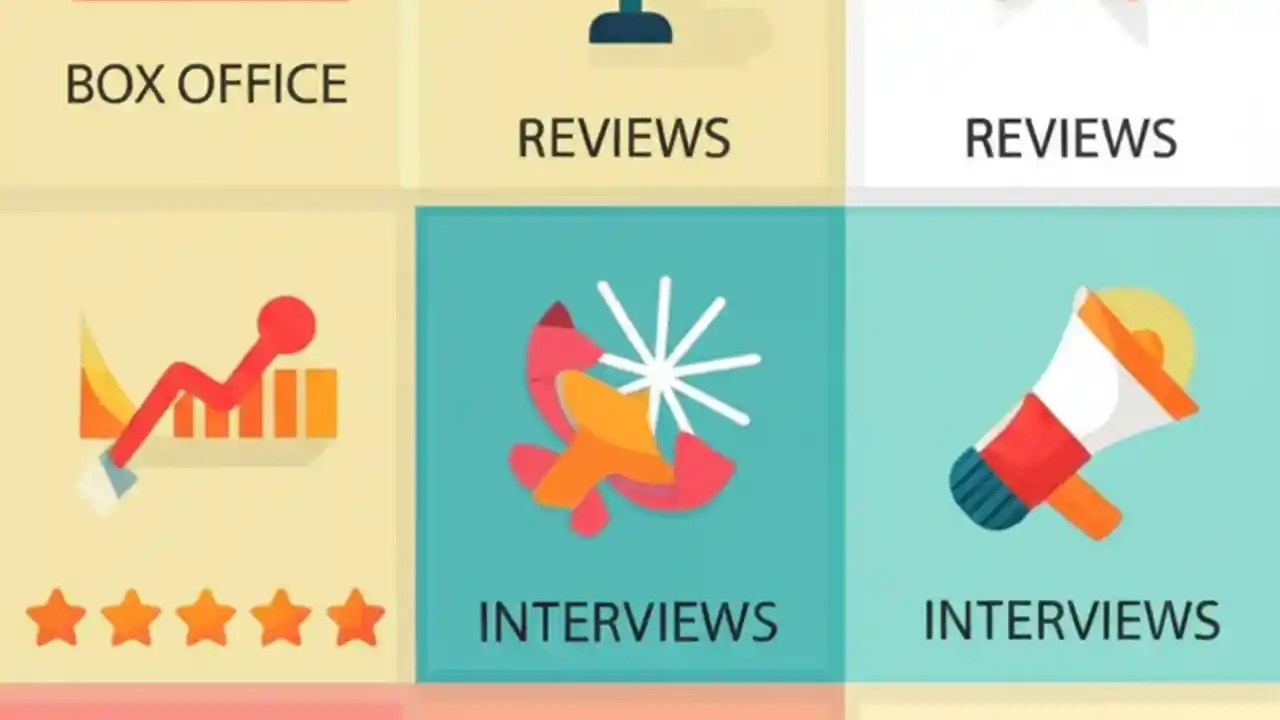 BOX OFFICE

REVIEWS

REVIEWS

INTERVIEWS

INTERVIEWS