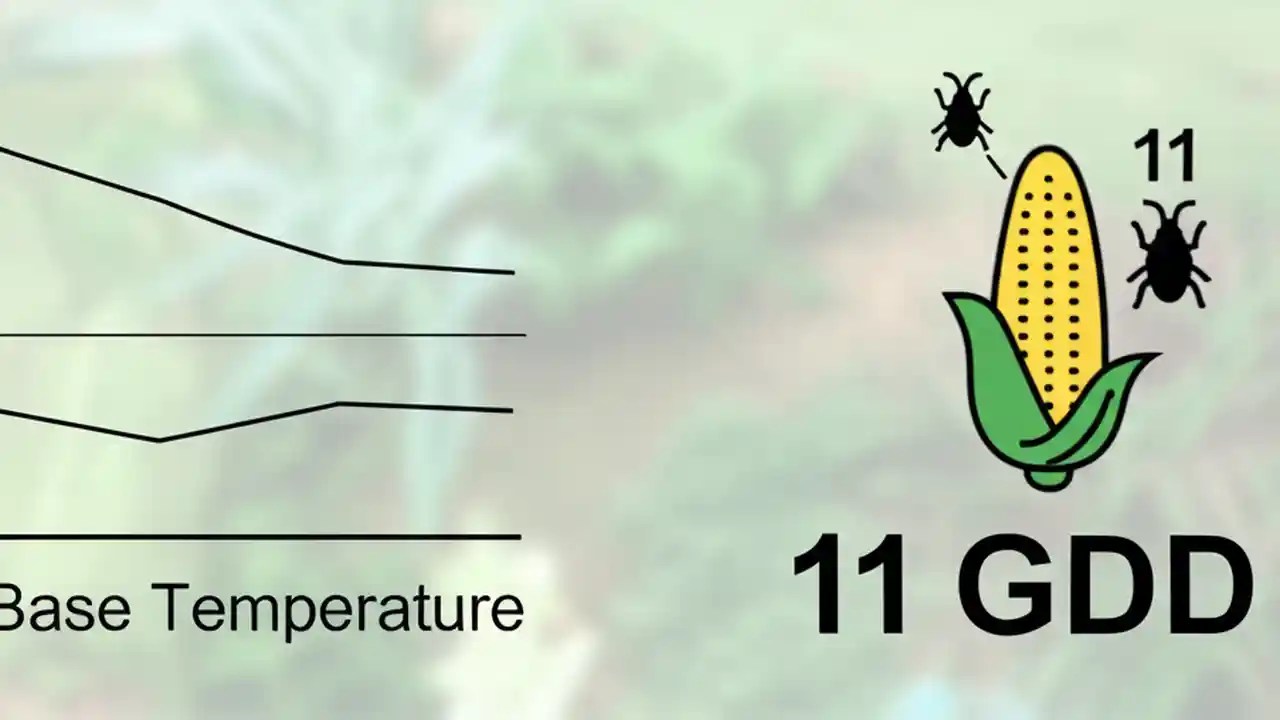 Base Temperature

11

11 GDD