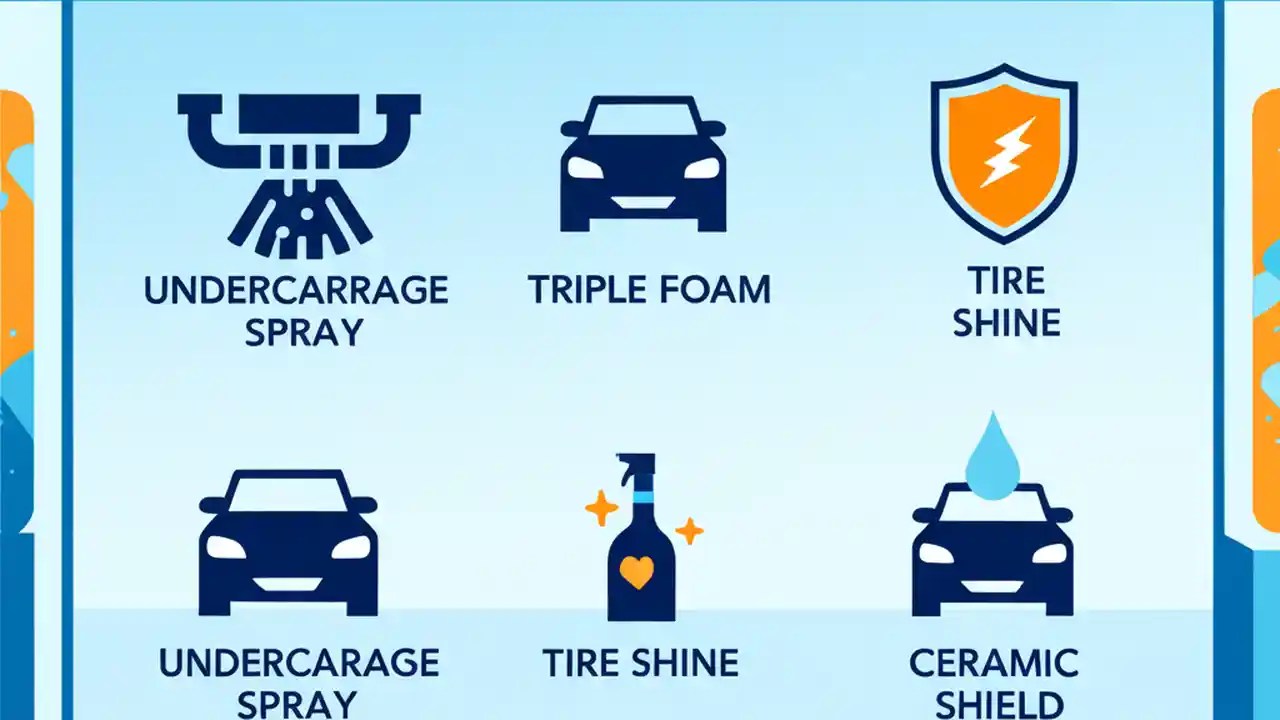 UNDERCARRAGE SPRAY

TRIPLE FOAM

TIRE SHINE

UNDERCARAGE SPRAY

TIRE SHINE

CERAMIC SHIELD