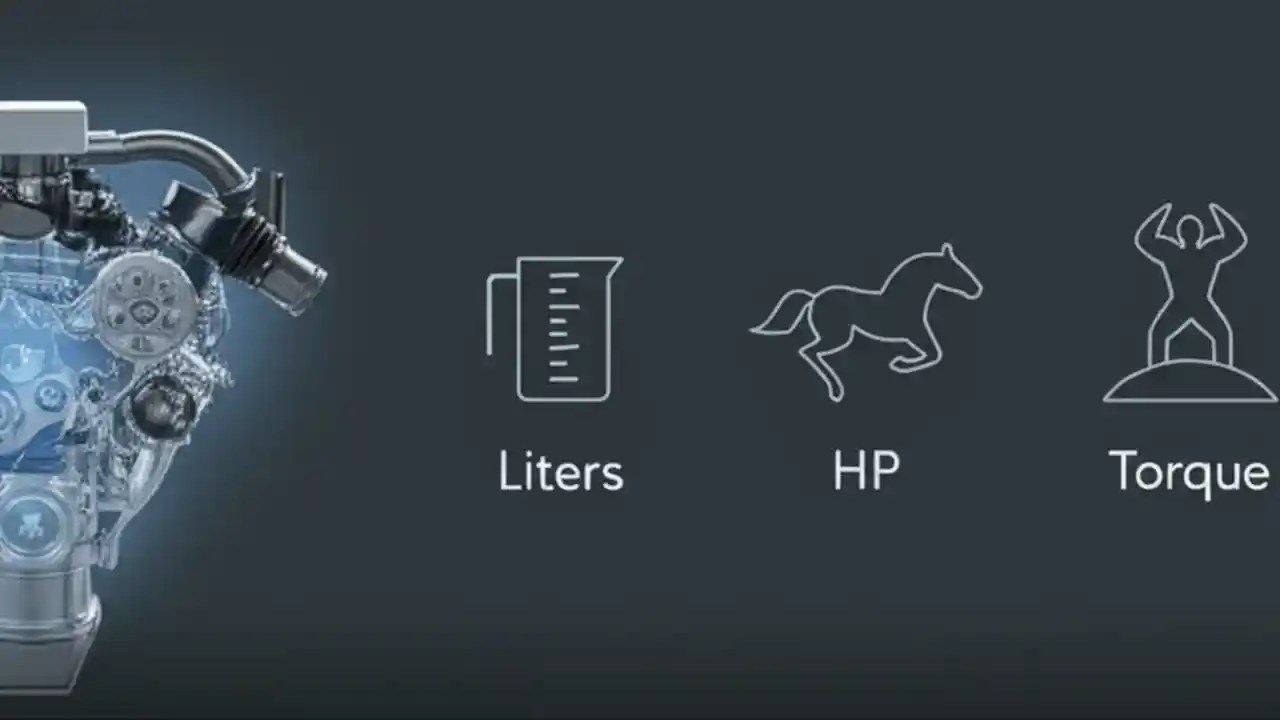 Liters

HP

Torque