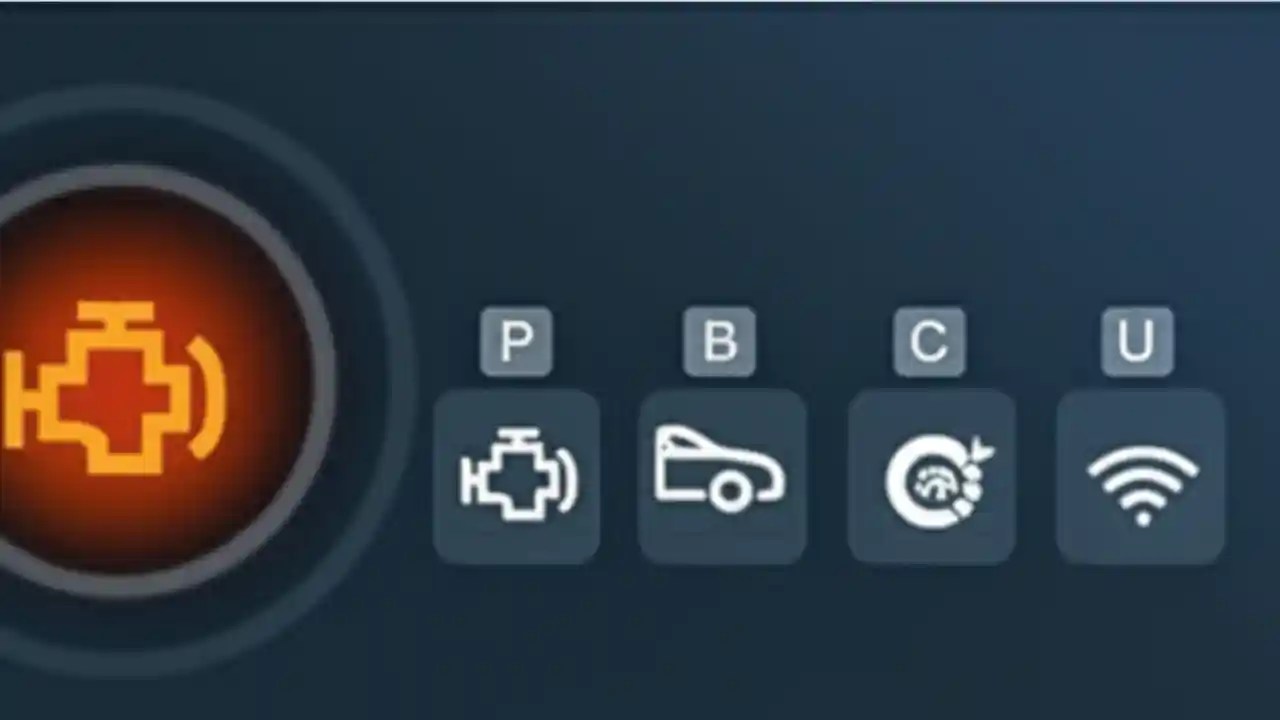 P

B

C

U