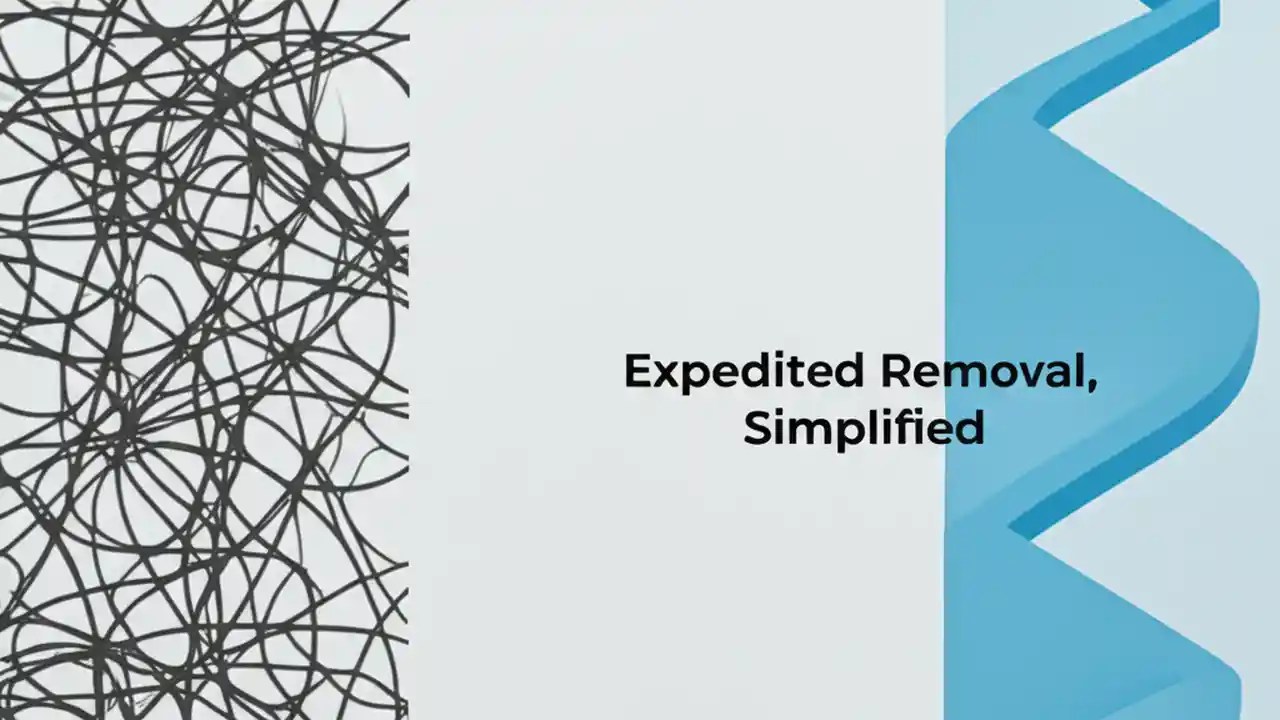 Expedited Removal,
Simplified