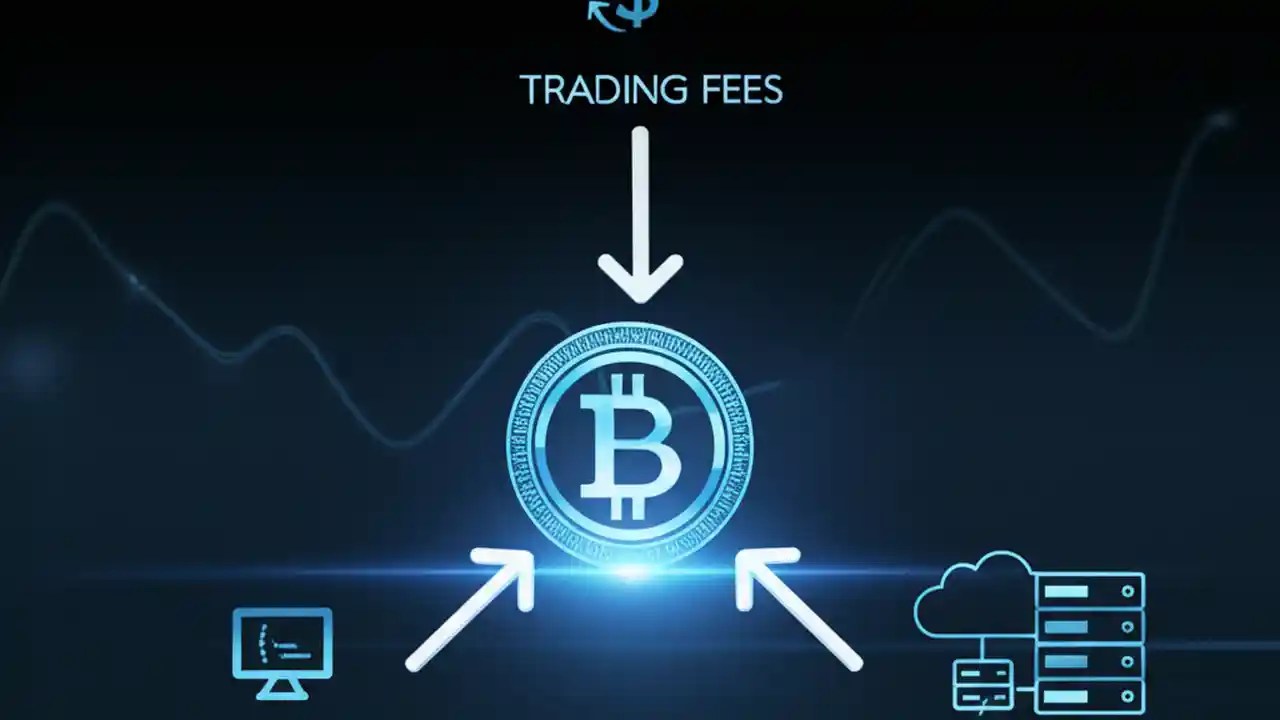 TRADING FEES