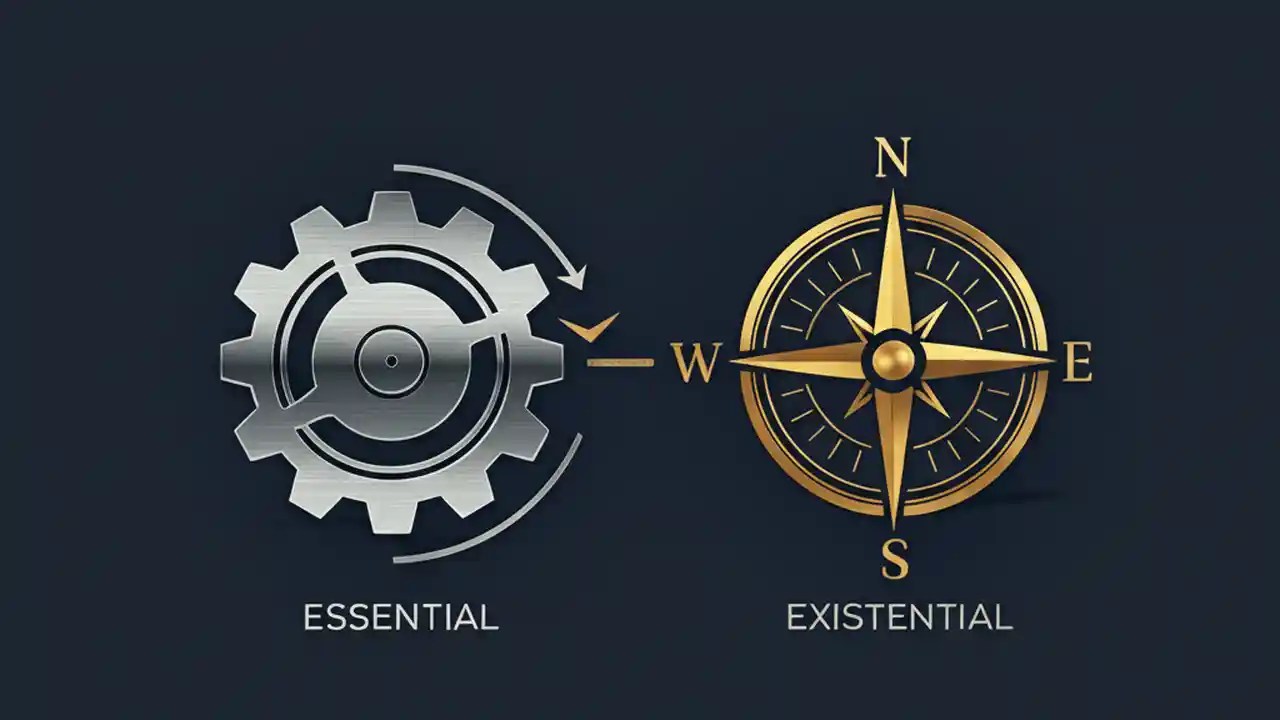 N

W

E

S

ESSENTIAL

EXISTENTIAL