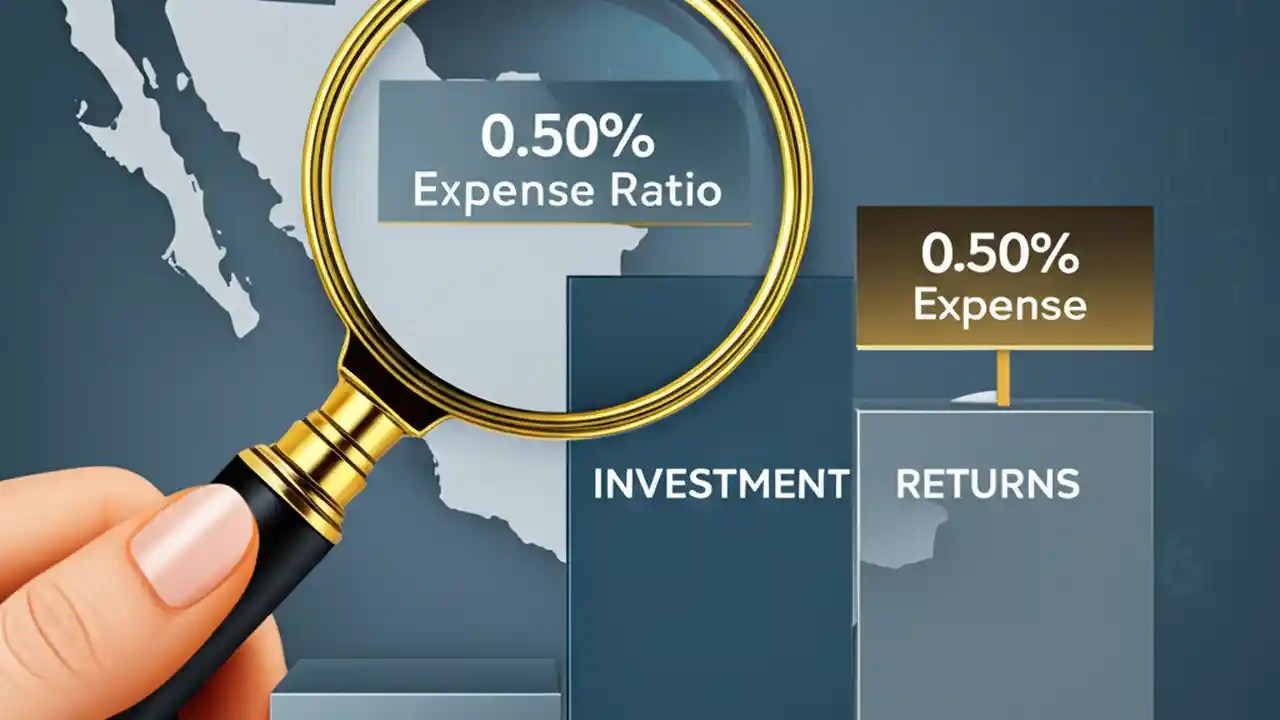 0.50%
Expense Ratio

0.50%
Expense

INVESTMENT

RETURNS