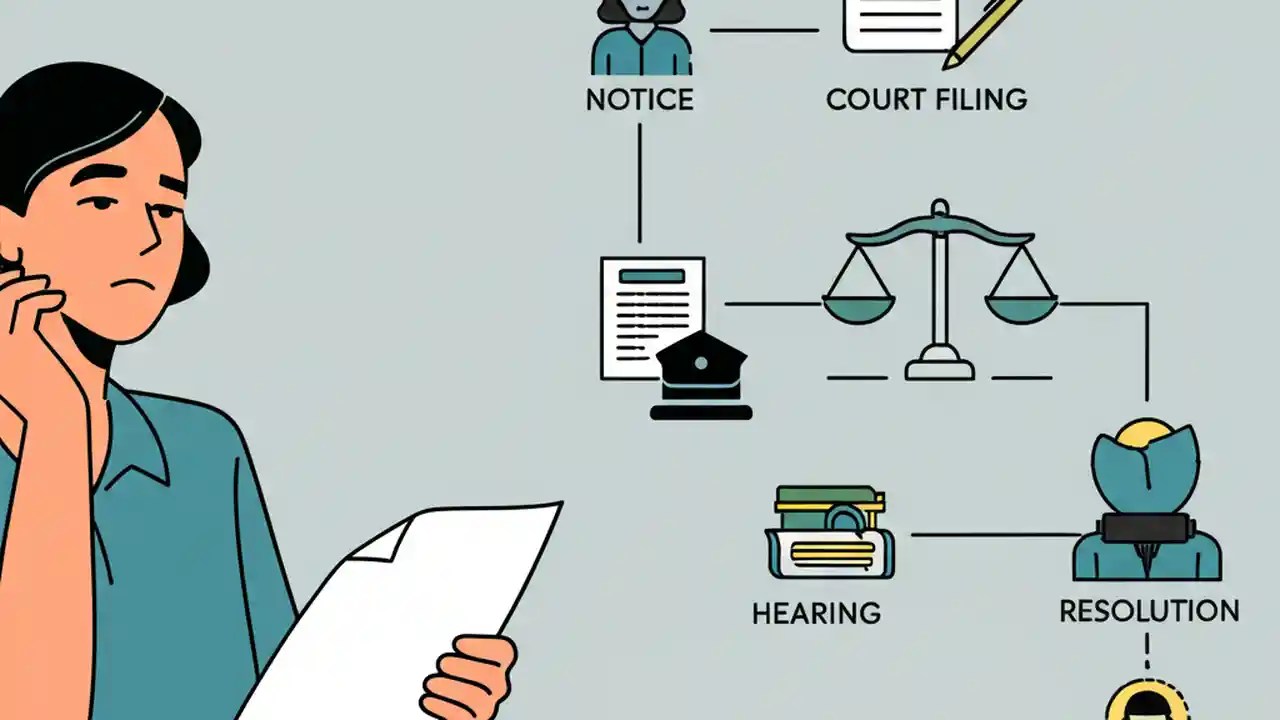 NOTICE

COURT FILING

HEARING

RESOLUTION