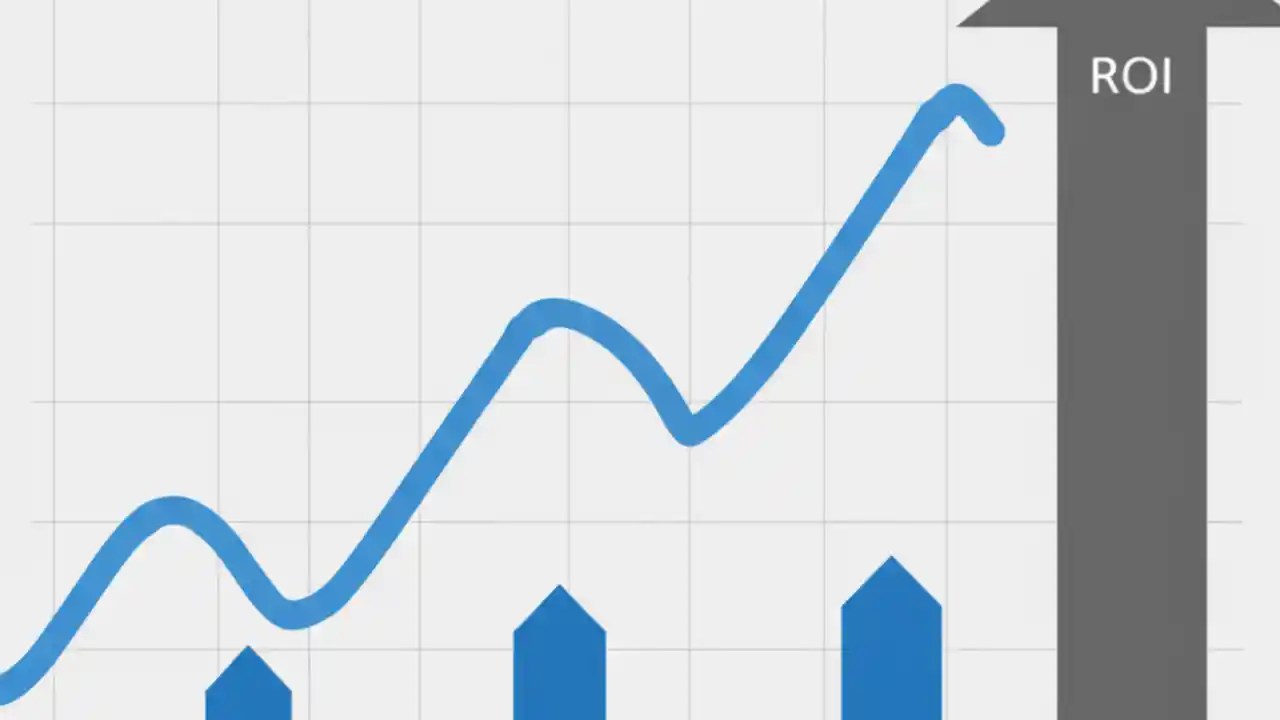 ROI