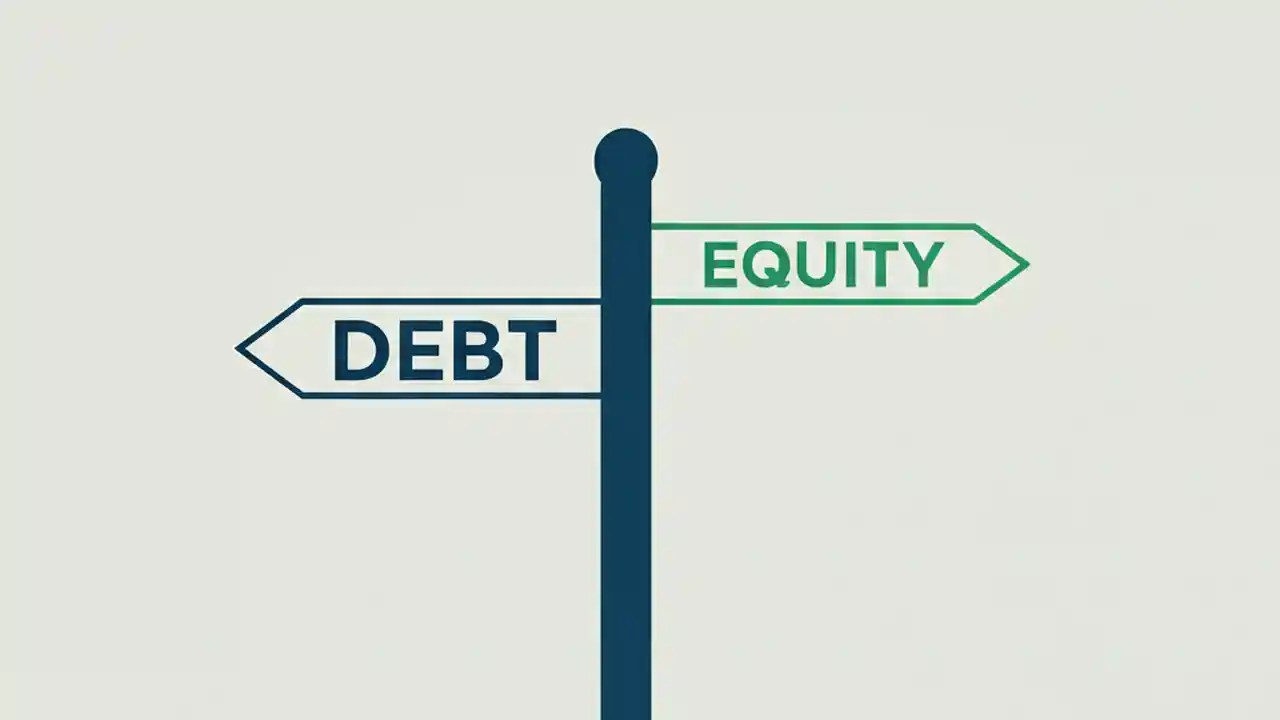 EQUITY

DEBT