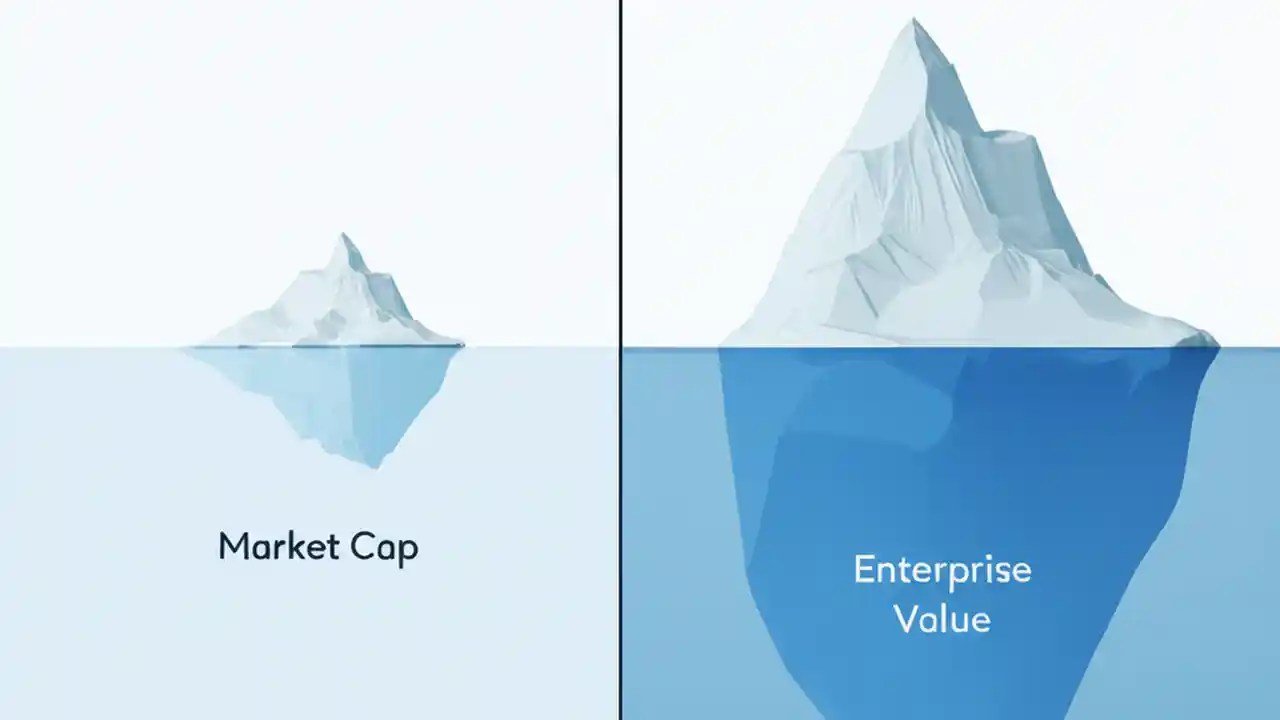 Market Cap

Enterprise Value